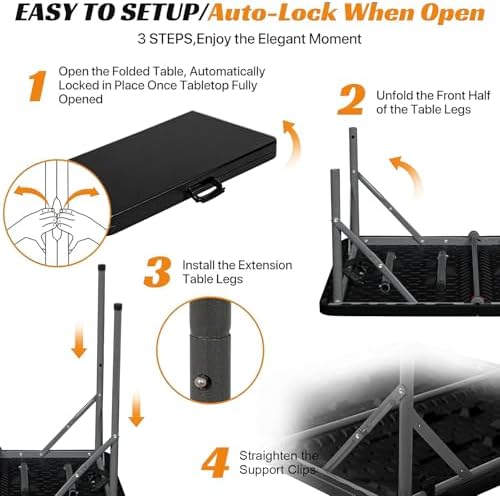 EASY TO SETUP/Auto-Lock When Open

3 STEPS,Enjoy the Elegant Moment

1 Open the Folded Table, Automatically Locked in Place Once Tabletop Fully Opened

2 Unfold the Front Half of the Table Legs

3 Install the Extension Table Legs

4 Straighten the Support Clips