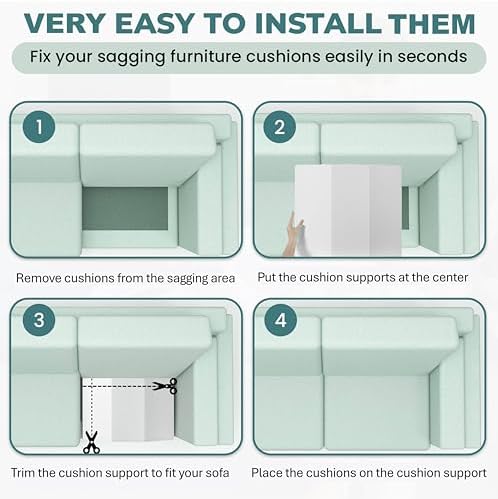 VERY EASY TO INSTALL THEM

Fix your sagging furniture cushions easily in seconds

1

Remove cushions from the sagging area

2

Put the cushion supports at the center

3

Trim the cushion support to fit your sofa

4

Place the cushions on the cushion support