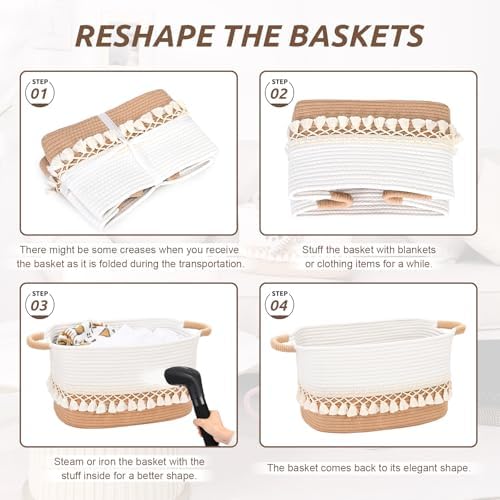 RESHAPE THE BASKETS

STEP 01

There might be some creases when you receive the basket as it is folded during the transportation.

STEP 02

Stuff the basket with blankets or clothing items for a while.

STEP 03

Steam or iron the basket with the stuff inside for a better shape.

STEP 04

The basket comes back to its elegant shape.