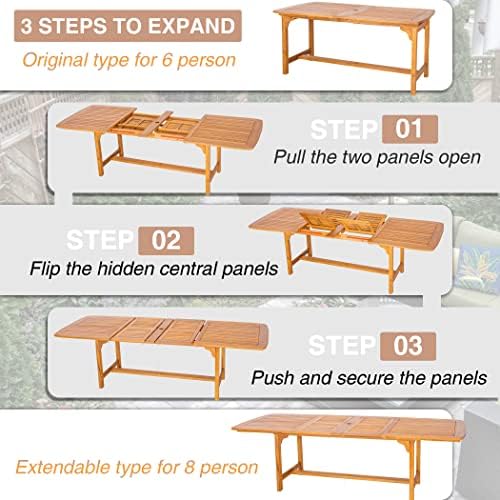 3 STEPS TO EXPAND

Original type for 6 person

STEP 01

Pull the two panels open

STEP 02

Flip the hidden central panels

STEP 03

Push and secure the panels

Extendable type for 8 person