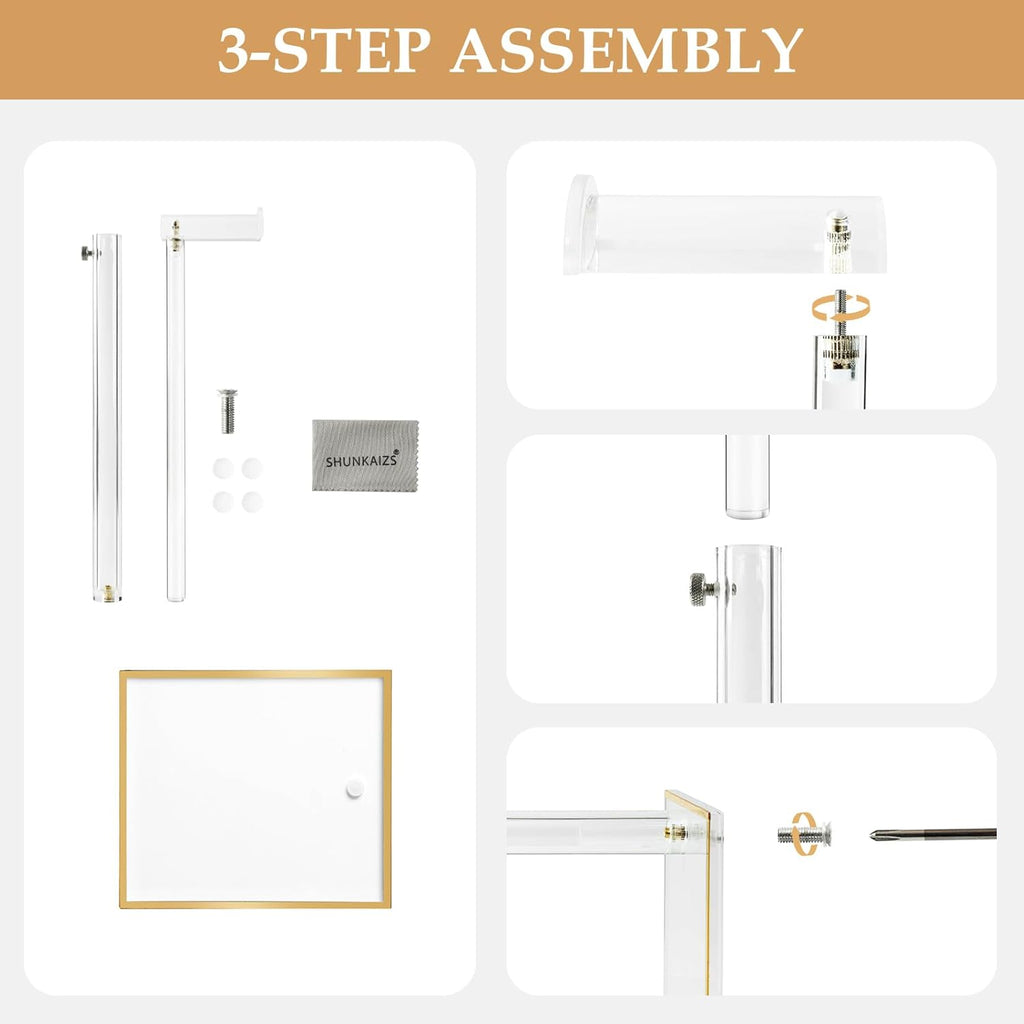 3-STEP ASSEMBLY

SHUNKAIZS®