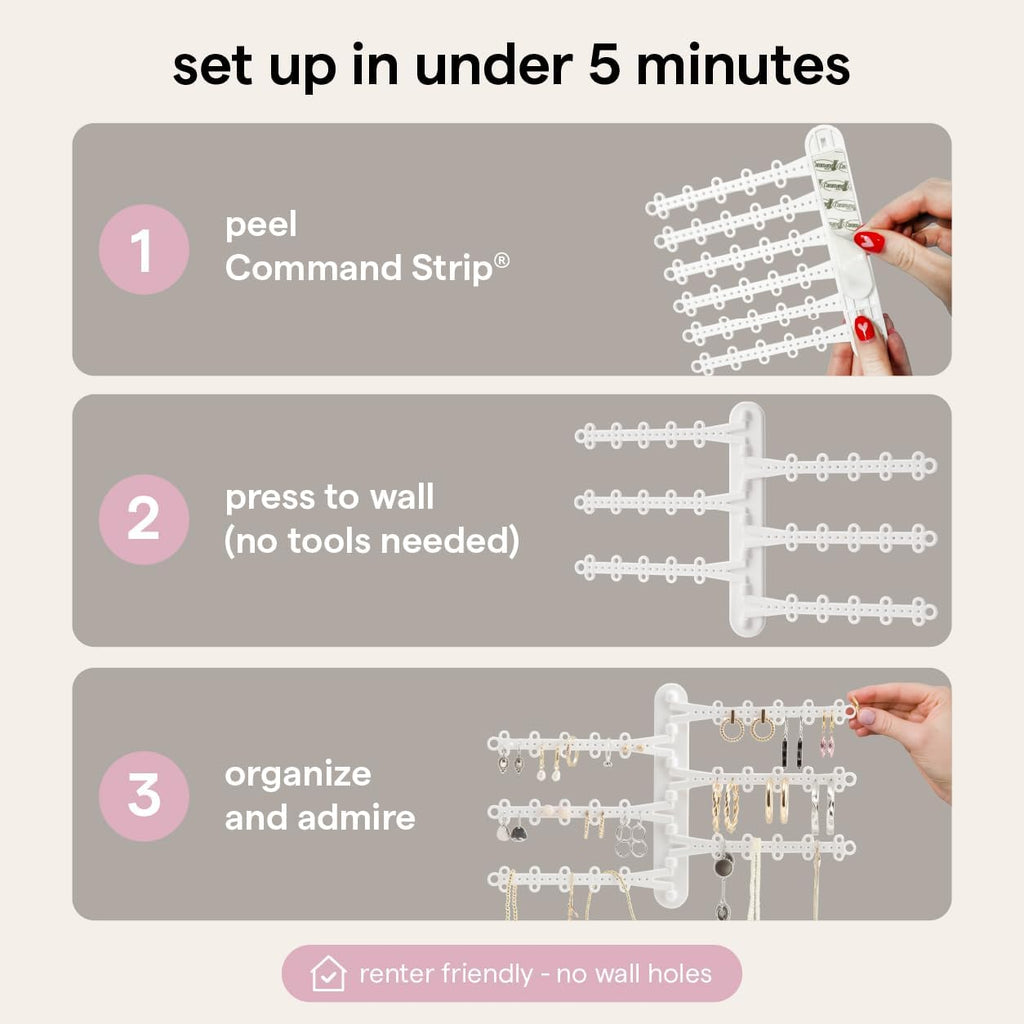 set up in under 5 minutes

1 peel Command Strip®

2 press to wall (no tools needed)

3 organize and admire

renter friendly - no wall holes