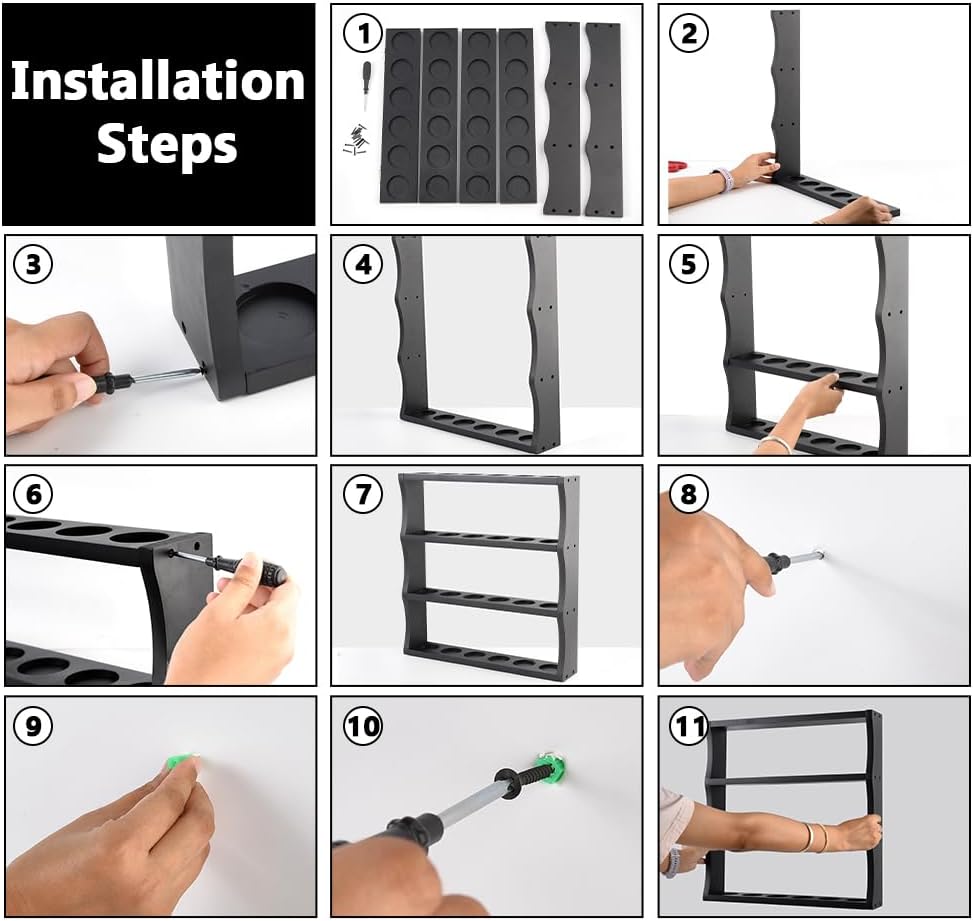 Installation Steps

1

2

3

4

5

6

7

8

9

10

11