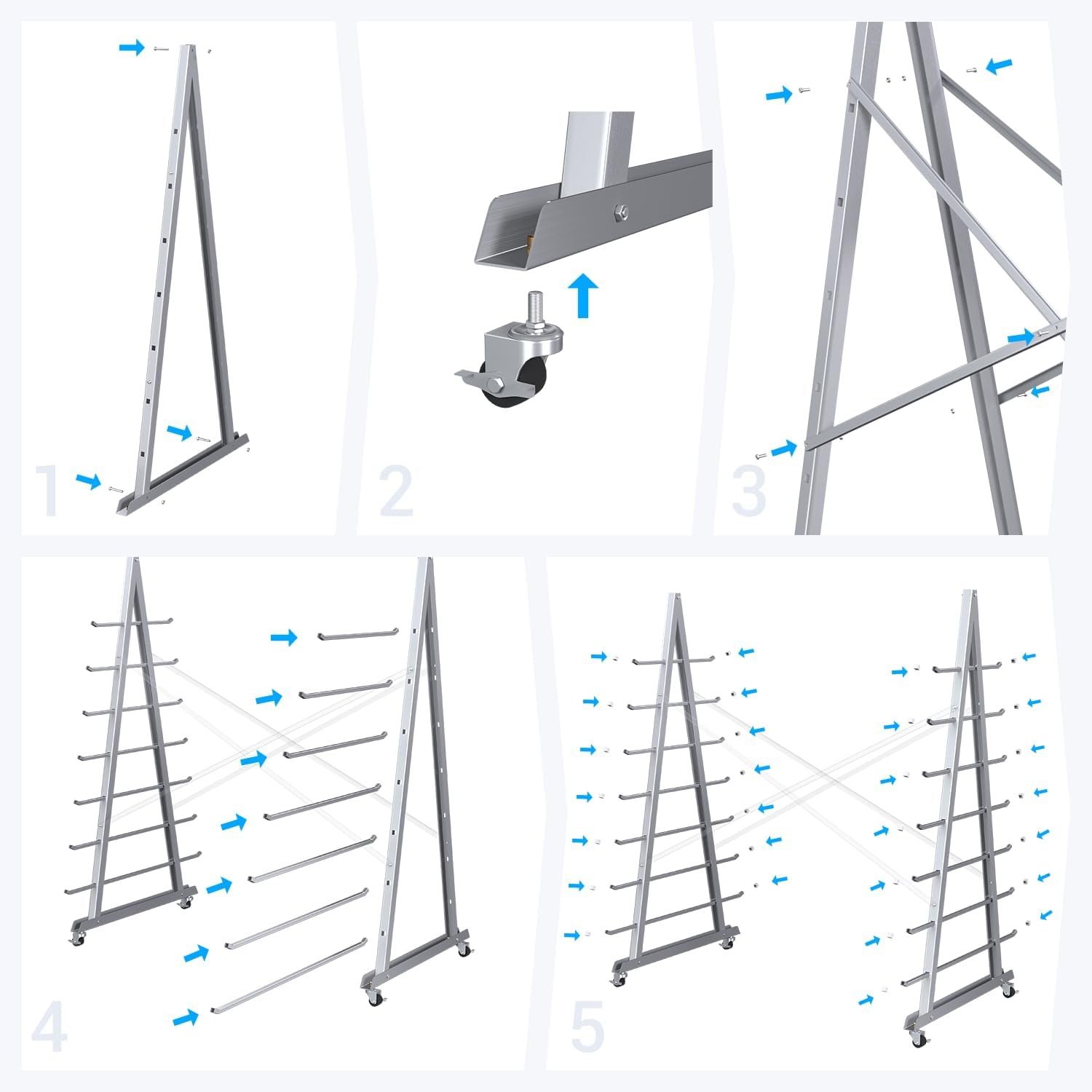 1

2

3

4

5