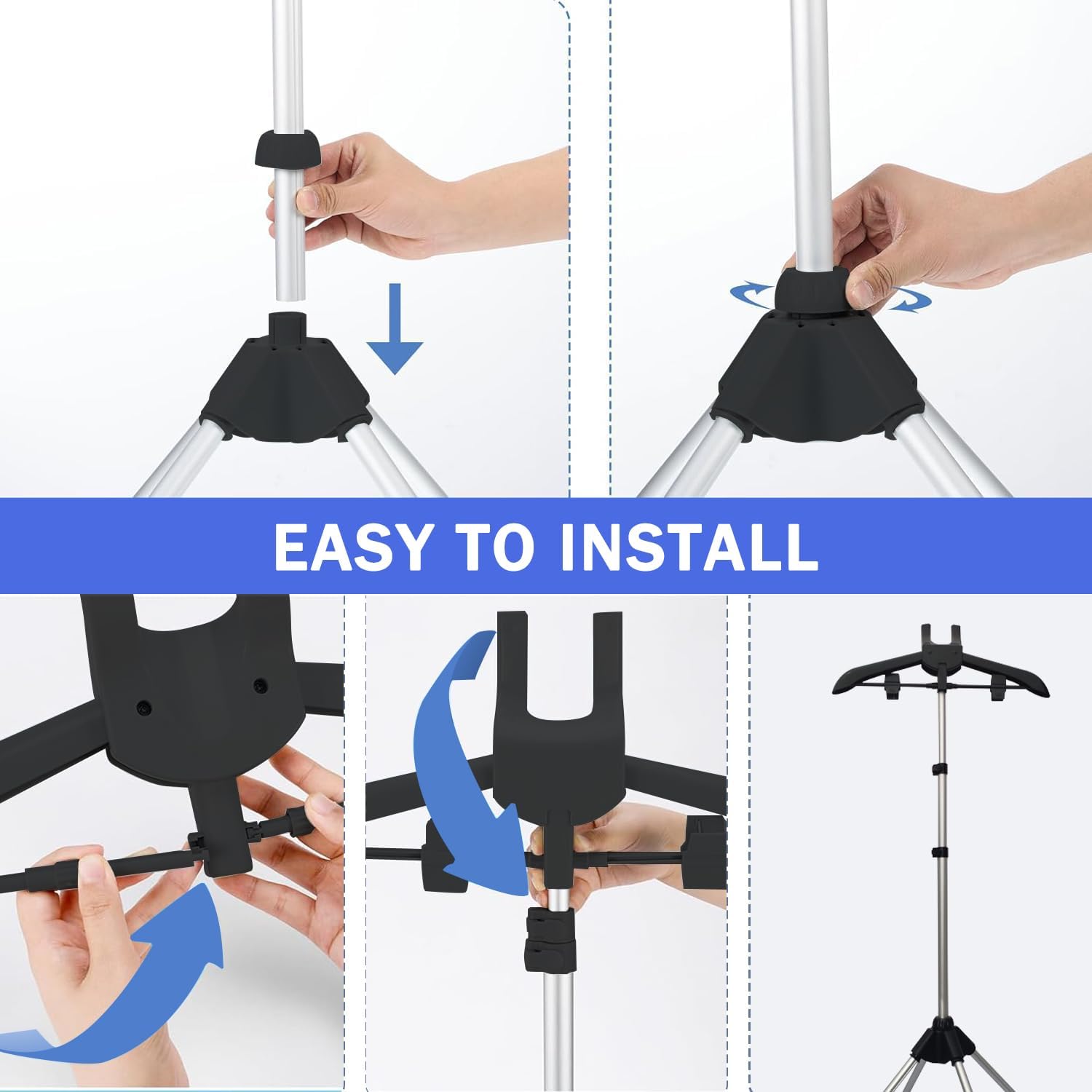 EASY TO INSTALL