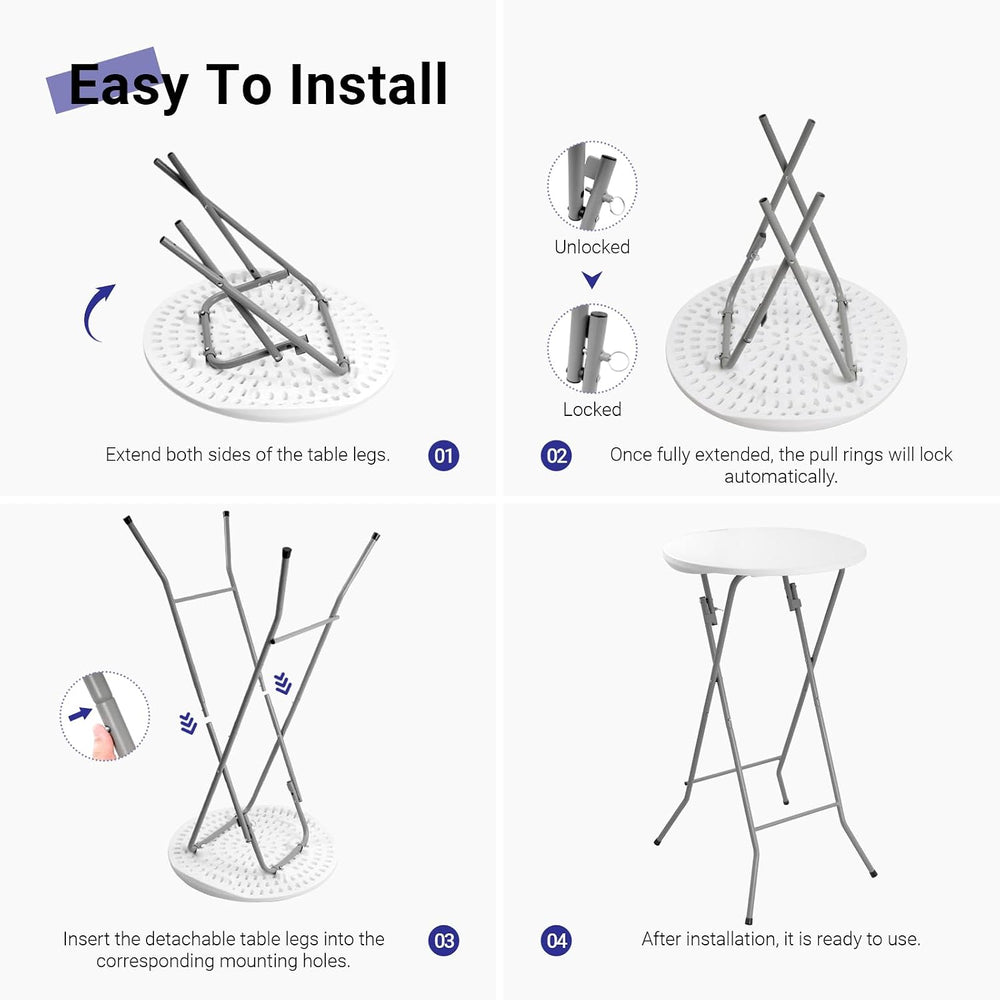 Easy To Install

Extend both sides of the table legs. 01

Unlocked

Locked

02 Once fully extended, the pull rings will lock automatically.

Insert the detachable table legs into the corresponding mounting holes. 03

04 After installation, it is ready to use.