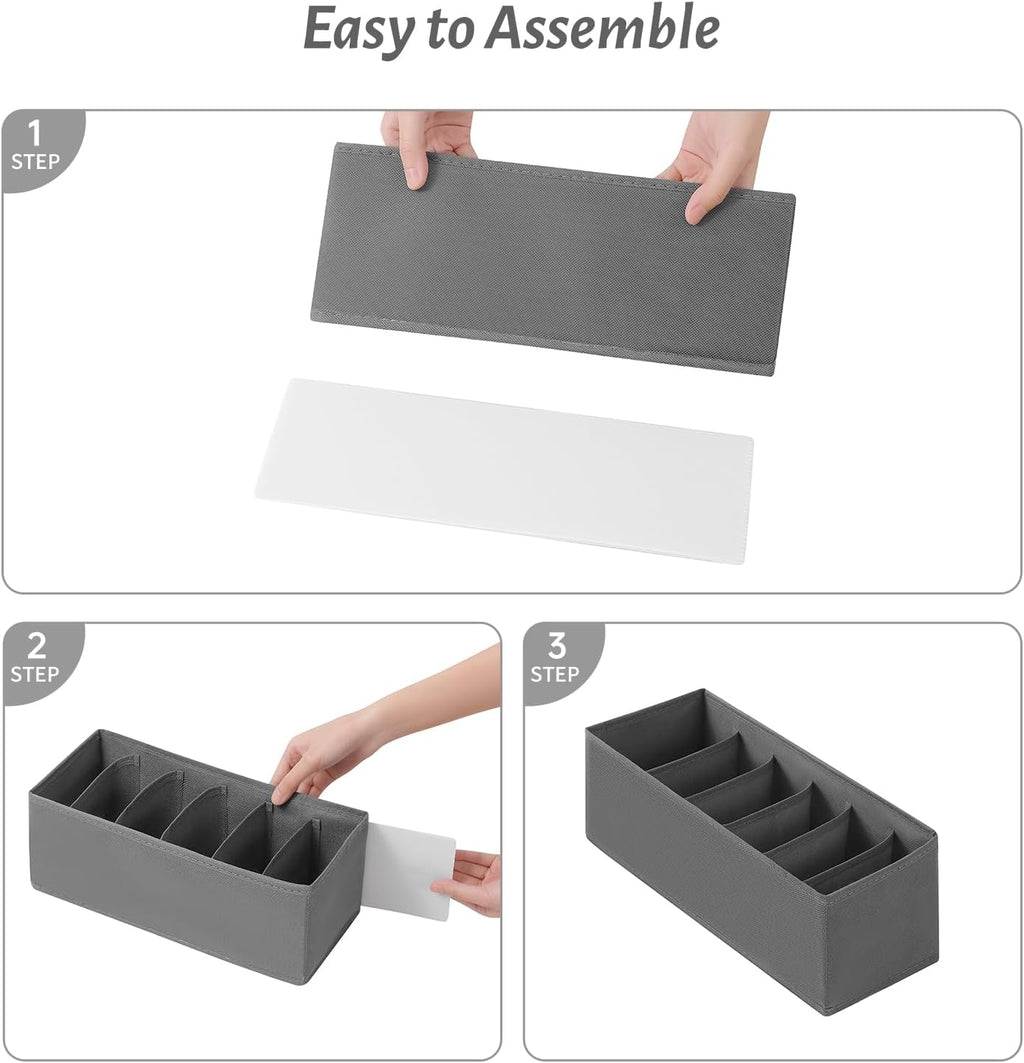 Easy to Assemble

1
STEP

2
STEP

3
STEP