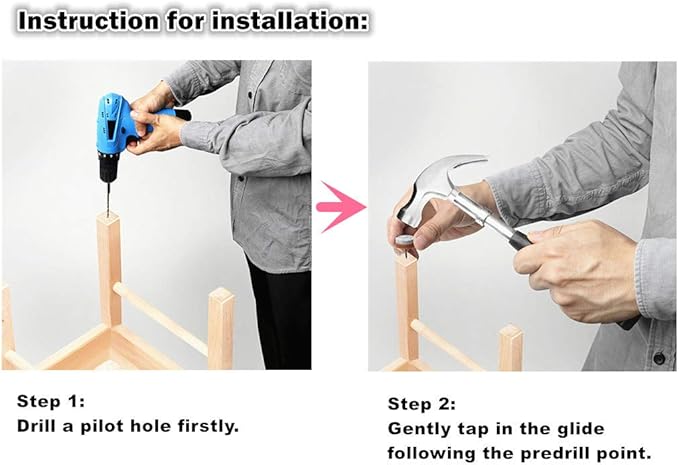 Instruction for installation:

Step 1:
Drill a pilot hole firstly.

Step 2:
Gently tap in the glide following the predrill point.