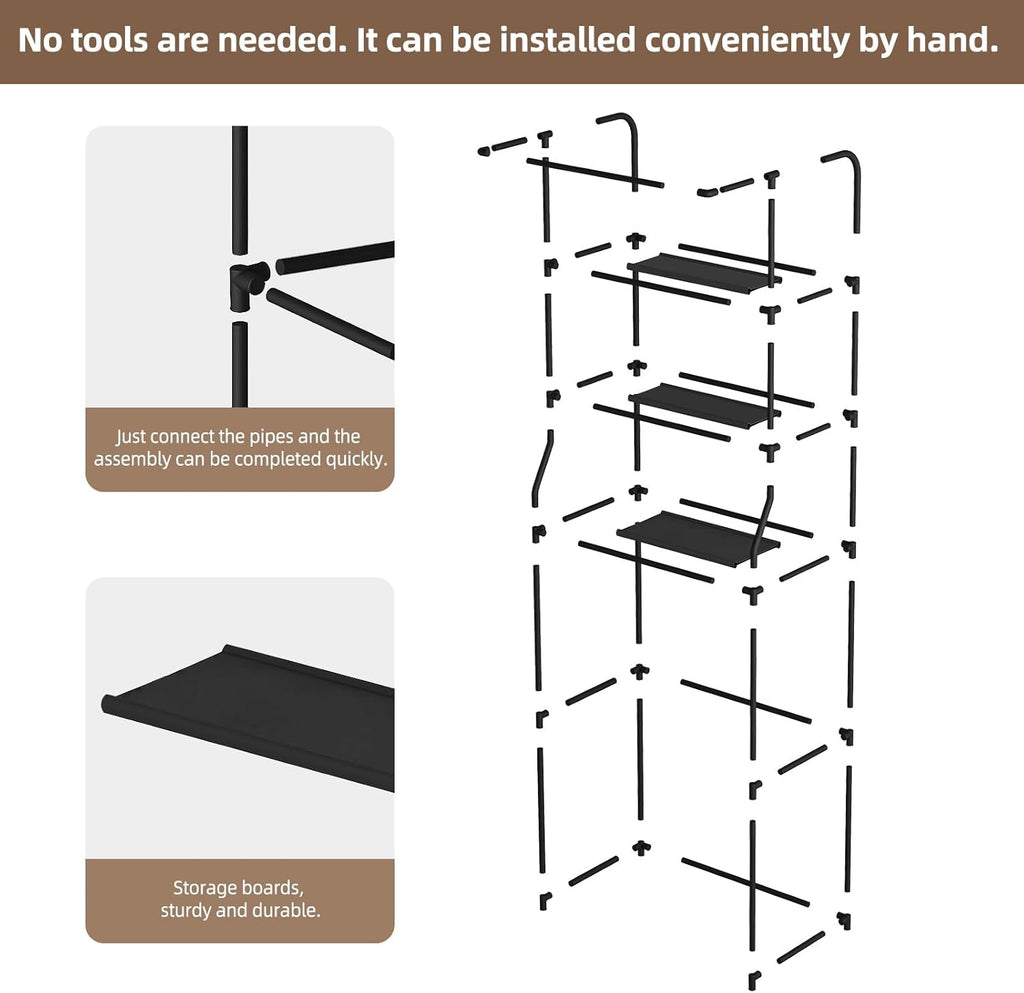 No tools are needed. It can be installed conveniently by hand.

Just connect the pipes and the assembly can be completed quickly.

Storage boards, sturdy and durable.