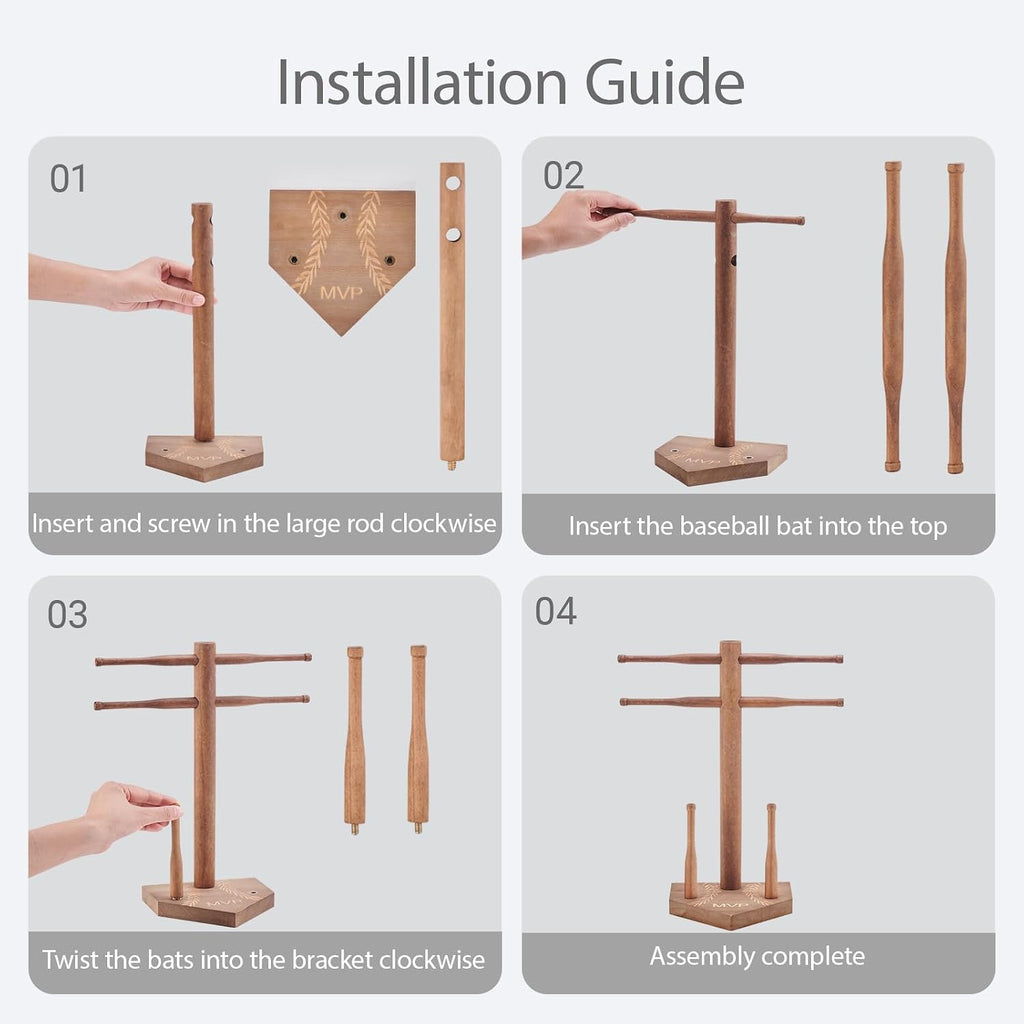 Installation Guide

01

MVP

MVP

Insert and screw in the large rod clockwise

02

MVP

Insert the baseball bat into the top

03

MVP

Twist the bats into the bracket clockwise

04

MVP

Assembly complete