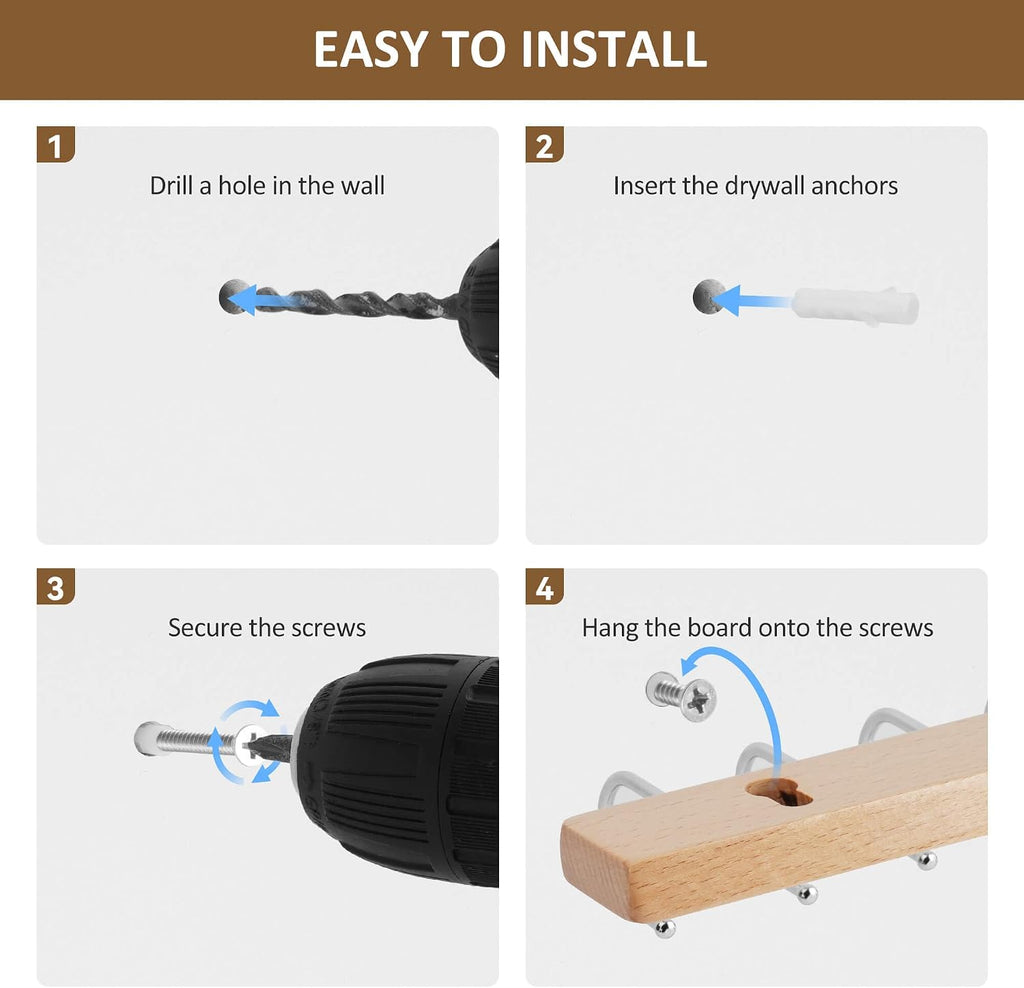 EASY TO INSTALL

1

Drill a hole in the wall

2

Insert the drywall anchors

3

Secure the screws

4

Hang the board onto the screws