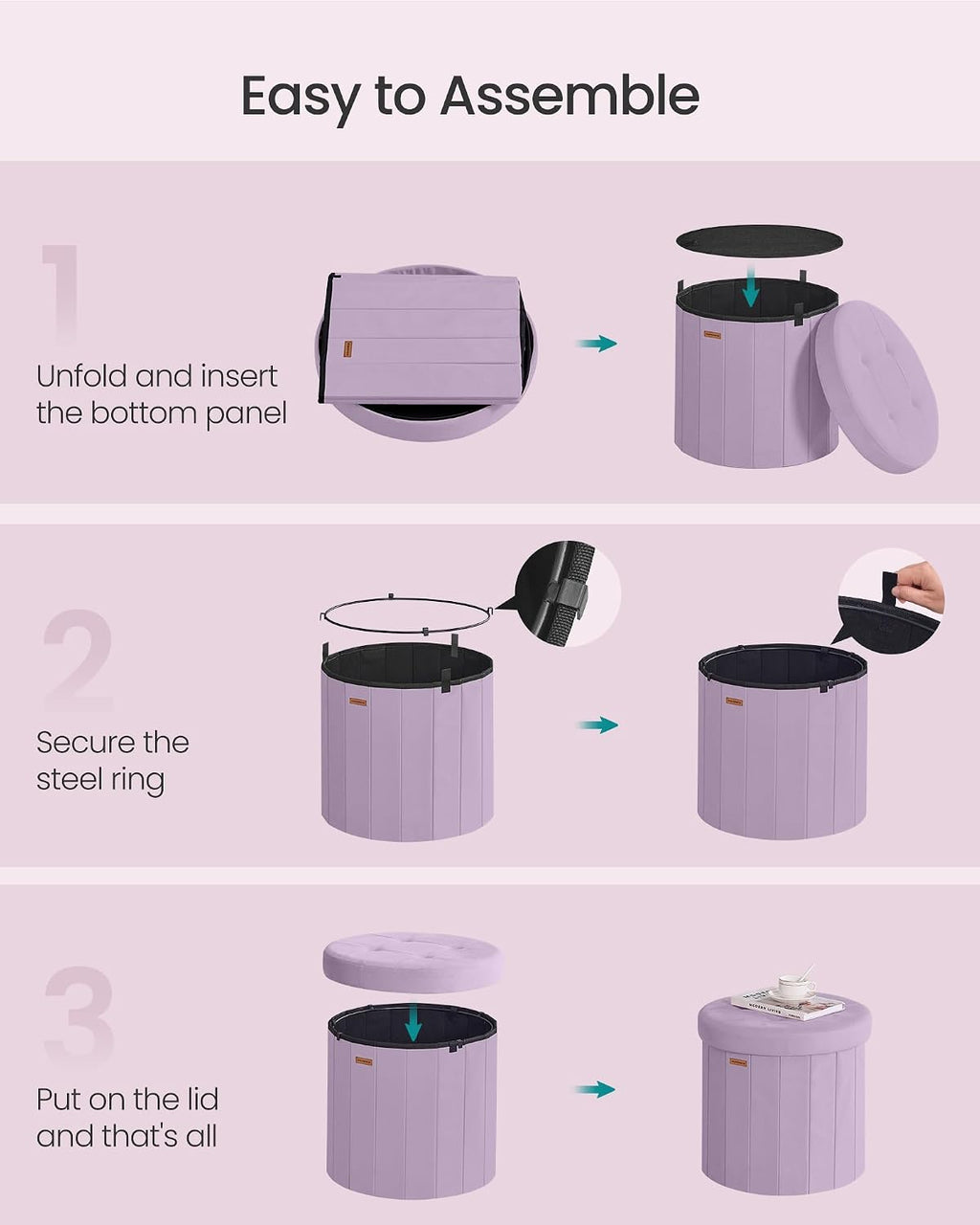 Easy to Assemble

1

Unfold and insert the bottom panel

2

Secure the steel ring

3

Put on the lid and that's all