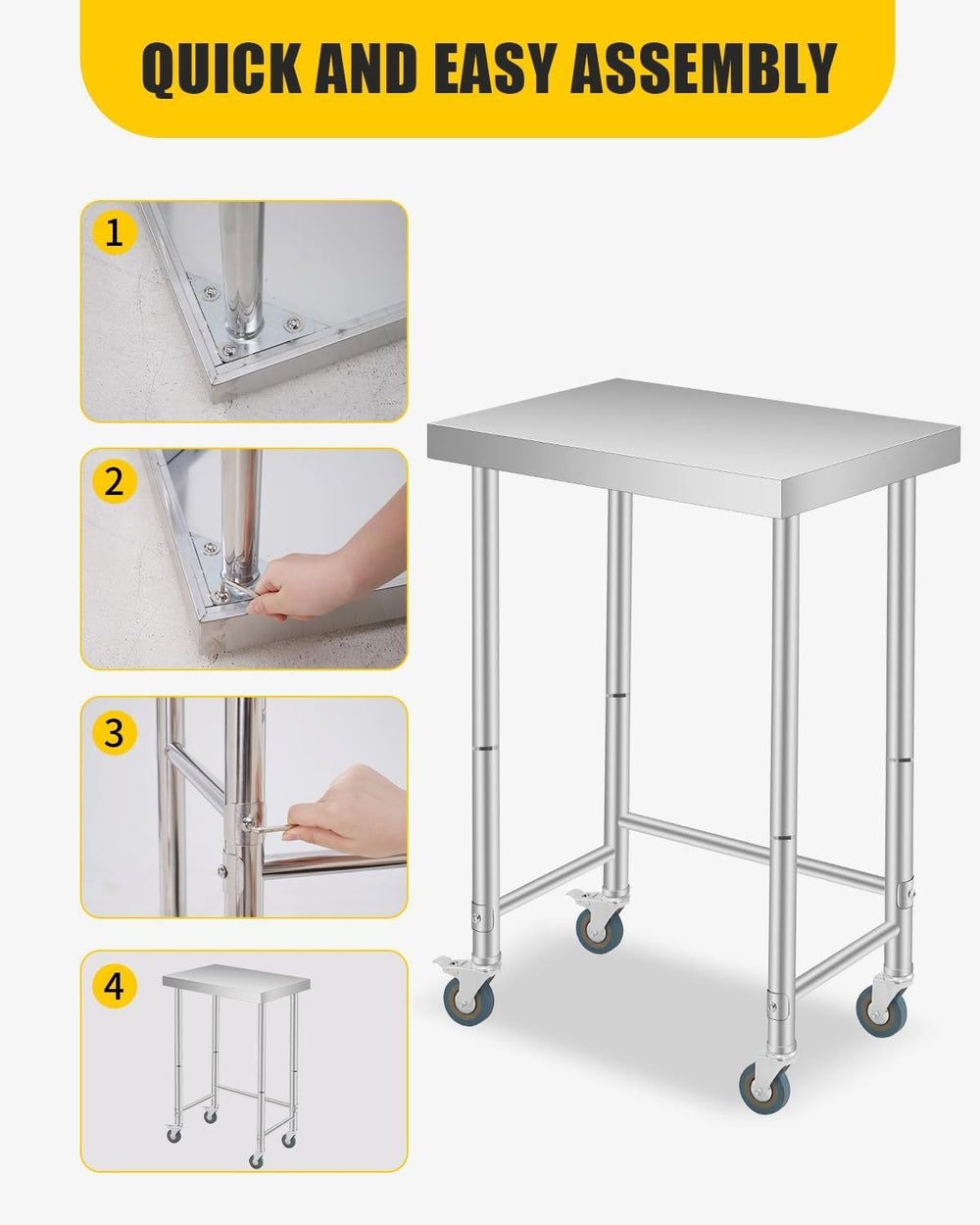 QUICK AND EASY ASSEMBLY

1

2

3

4