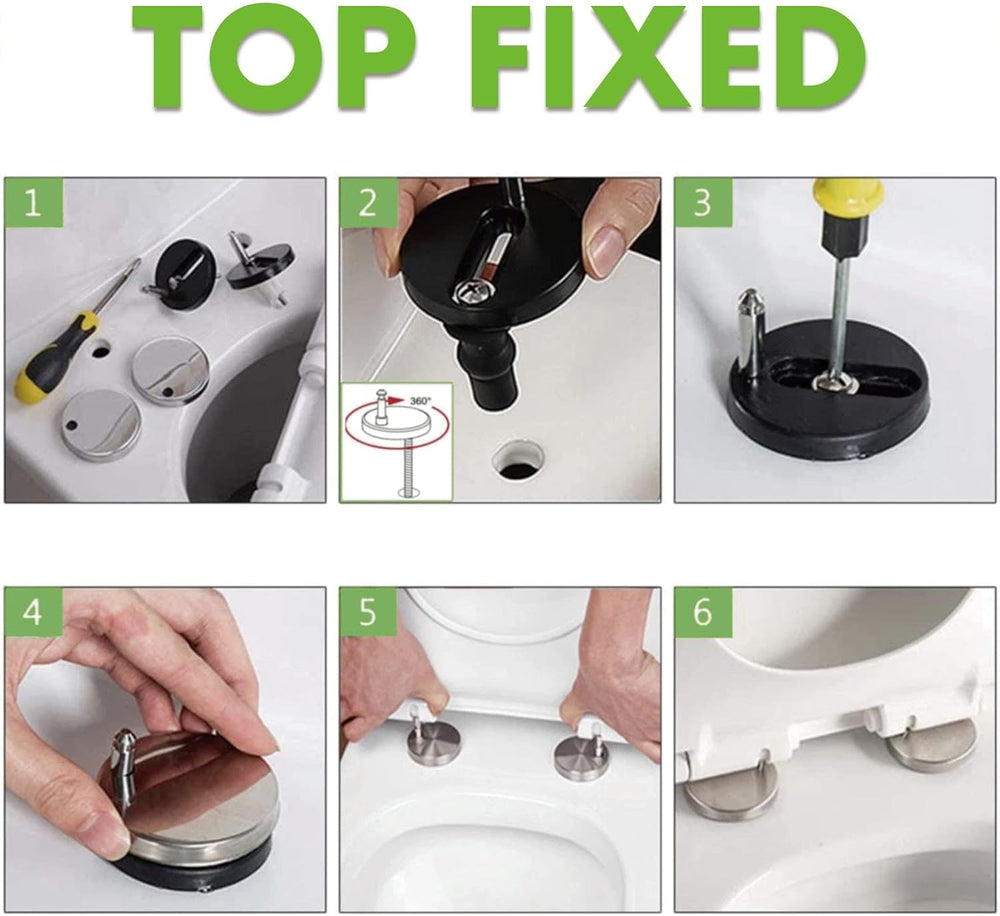 TOP FIXED

1

2

360°

3

4

5

6