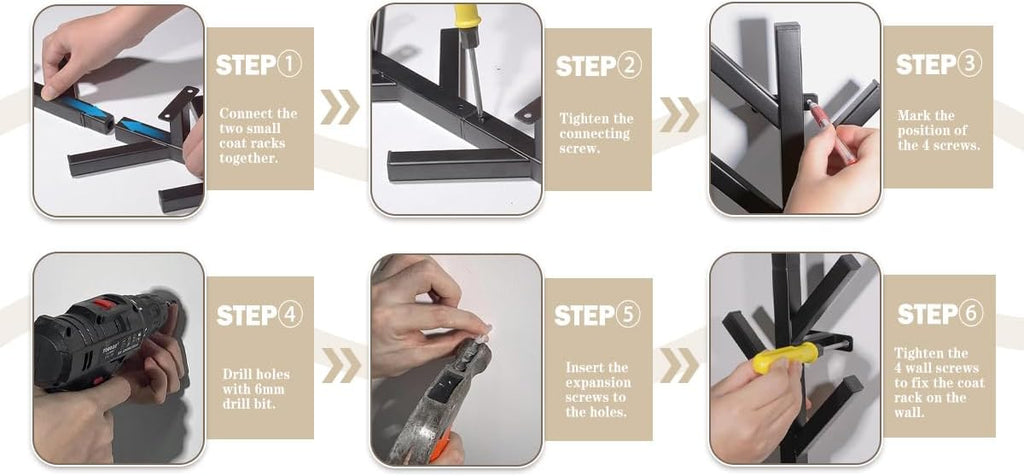 STEP①

Connect the two small coat racks together.

STEP②

Tighten the connecting screw.

STEP③

Mark the position of the 4 screws.

STEP④

Drill holes with 6mm drill bit.

STEP⑤

Insert the expansion screws to the holes.

STEP⑥

Tighten the 4 wall screws to fix the coat rack on the wall.