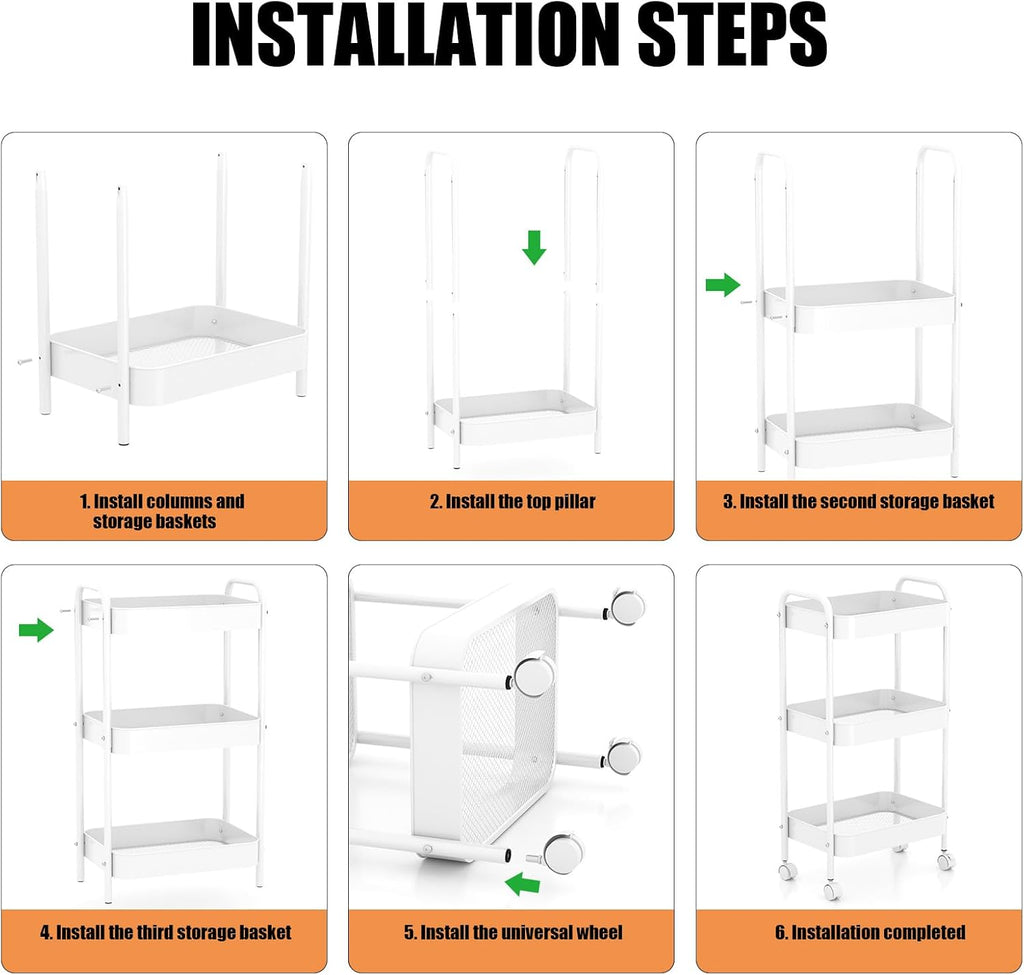 INSTALLATION STEPS

1. Install columns and storage baskets

2. Install the top pillar

3. Install the second storage basket

4. Install the third storage basket

5. Install the universal wheel

6. Installation completed