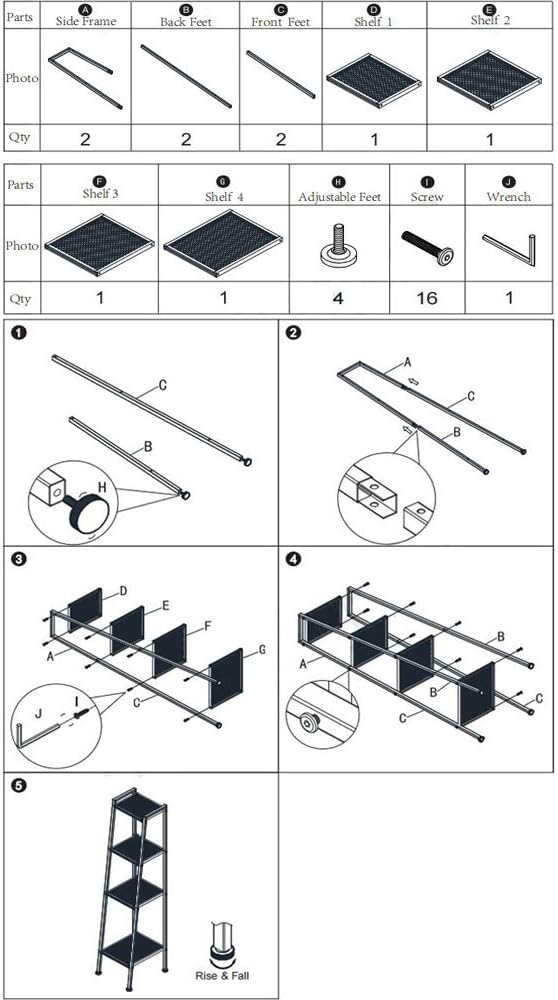 | Parts | A Side Frame | B Back Feet | C Front Feet | D Shelf 1 | E Shelf 2 |
|---|---|---|---|---|---|
| Photo | | | | | |
| Qty | 2 | 2 | 2 | 1 | 1 |

| Parts | F Shelf 3 | G Shelf 4 | H Adjustable Feet | I Screw | J Wrench |
|---|---|---|---|---|---|
| Photo | | | | | |
| Qty | 1 | 1 | 4 | 16 | 1 |

1
C
B
H

2
A
C
B

3
D
E
F
G
A
C
J
I

4
B
A
B
C
C

5
Rise & Fall