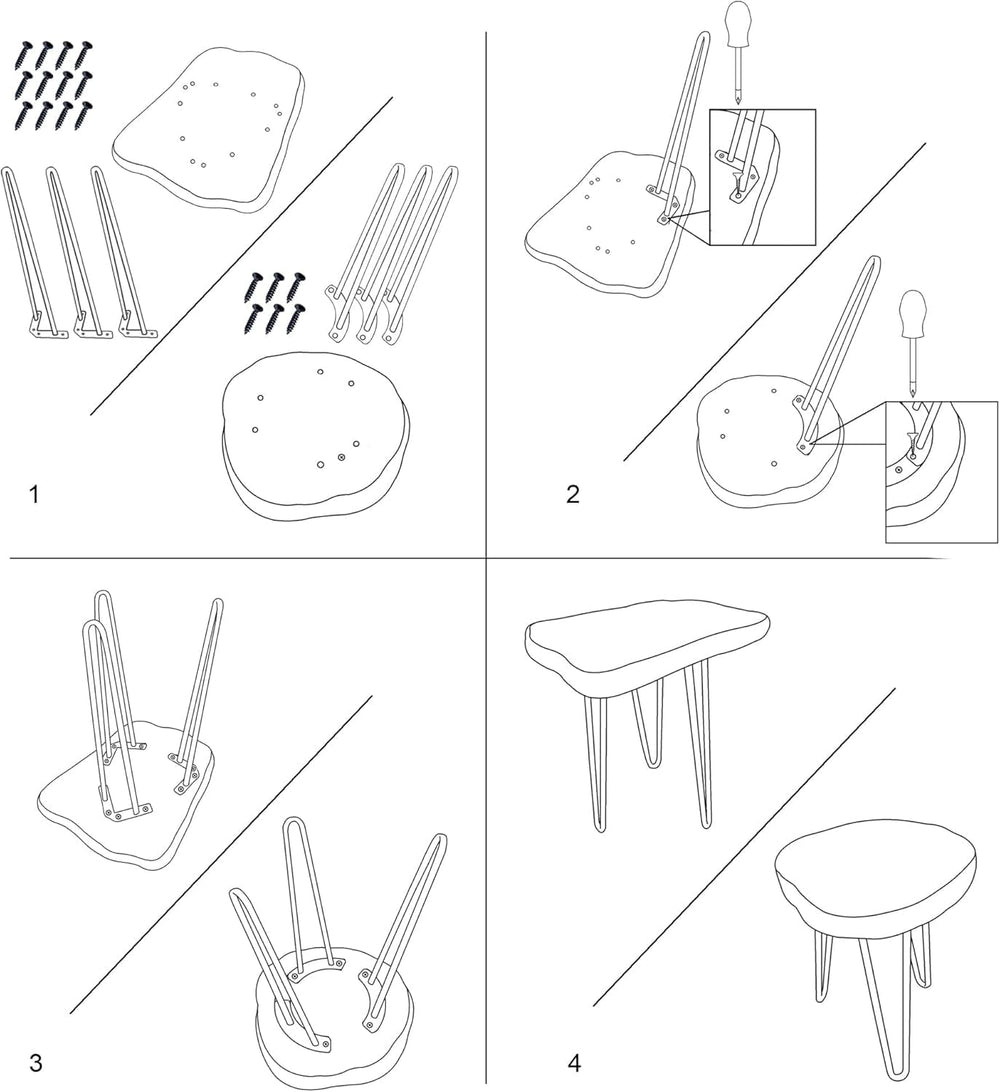 1

2

3

4