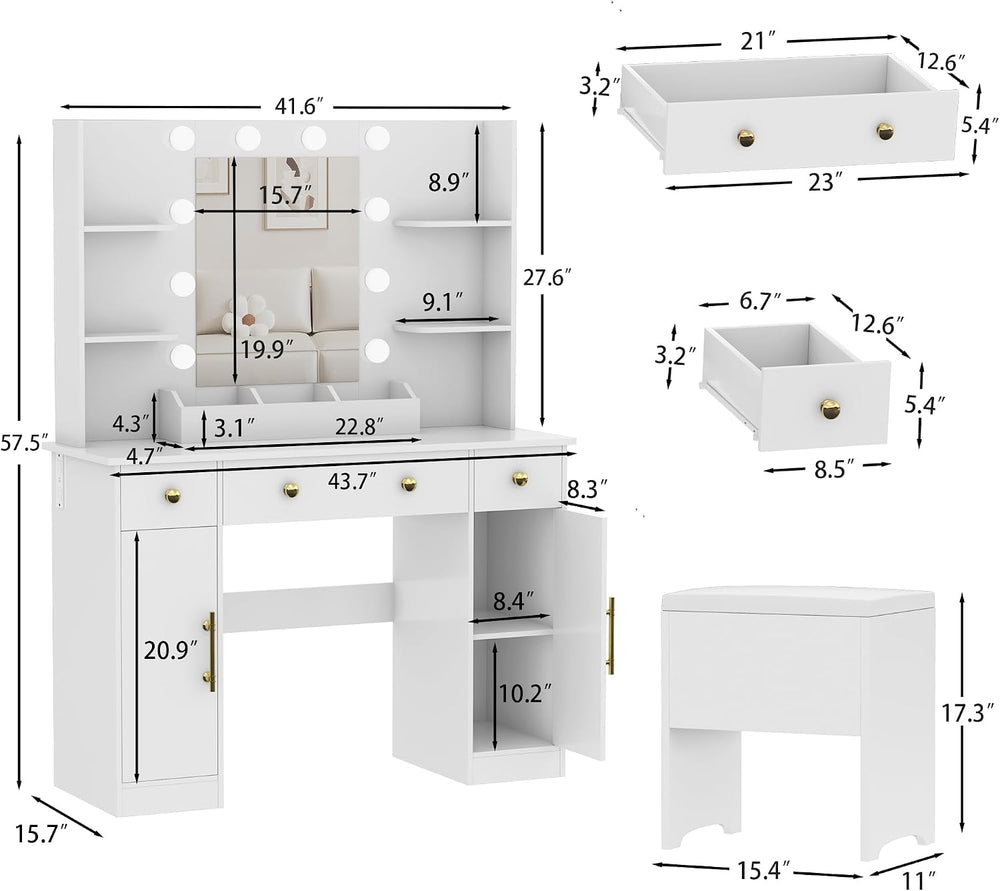 41.6″
15.7″
8.9″
27.6″
9.1″
19.9″
57.5″
4.3″
3.1″
22.8″
4.7″
43.7″
8.3″
8.4″
20.9″
10.2″
15.7″
21″
12.6″
3.2″
5.4″
23″
6.7″
12.6″
3.2″
5.4″
8.5″
17.3″
15.4″
11″