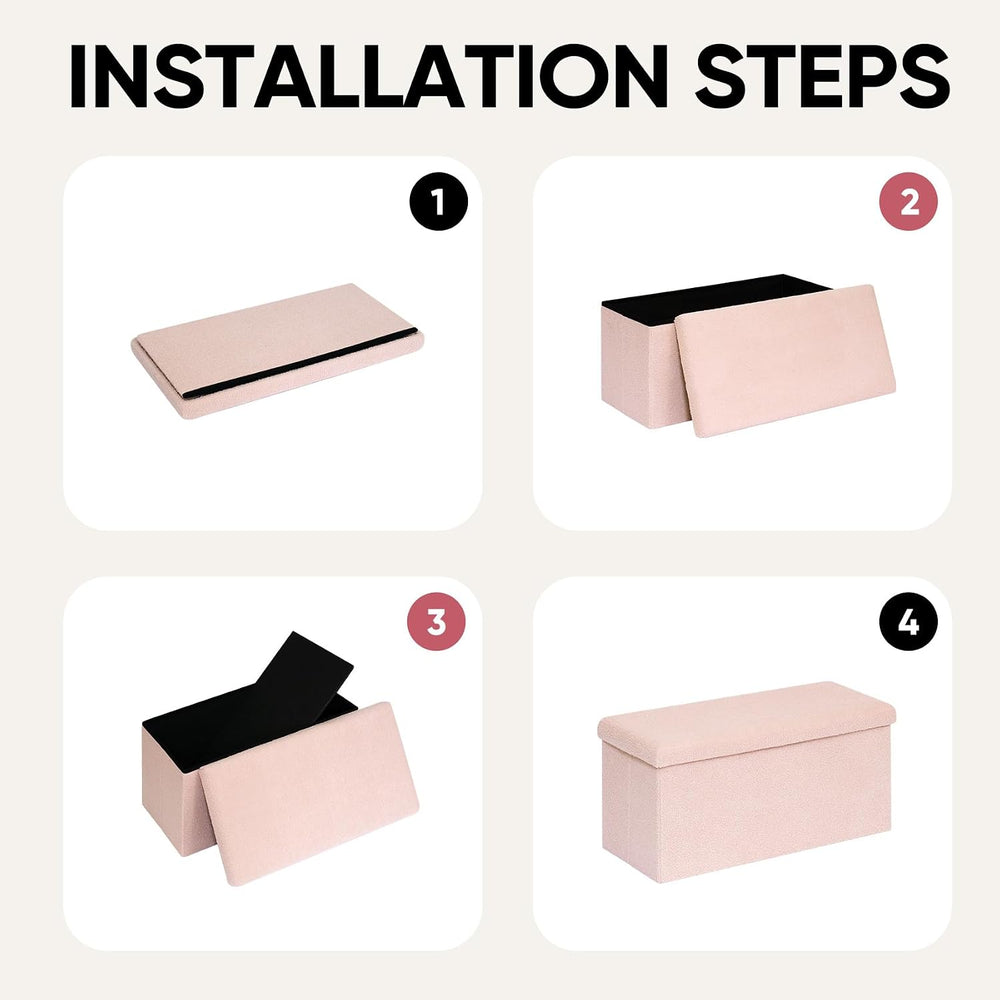 INSTALLATION STEPS

1

2

3

4