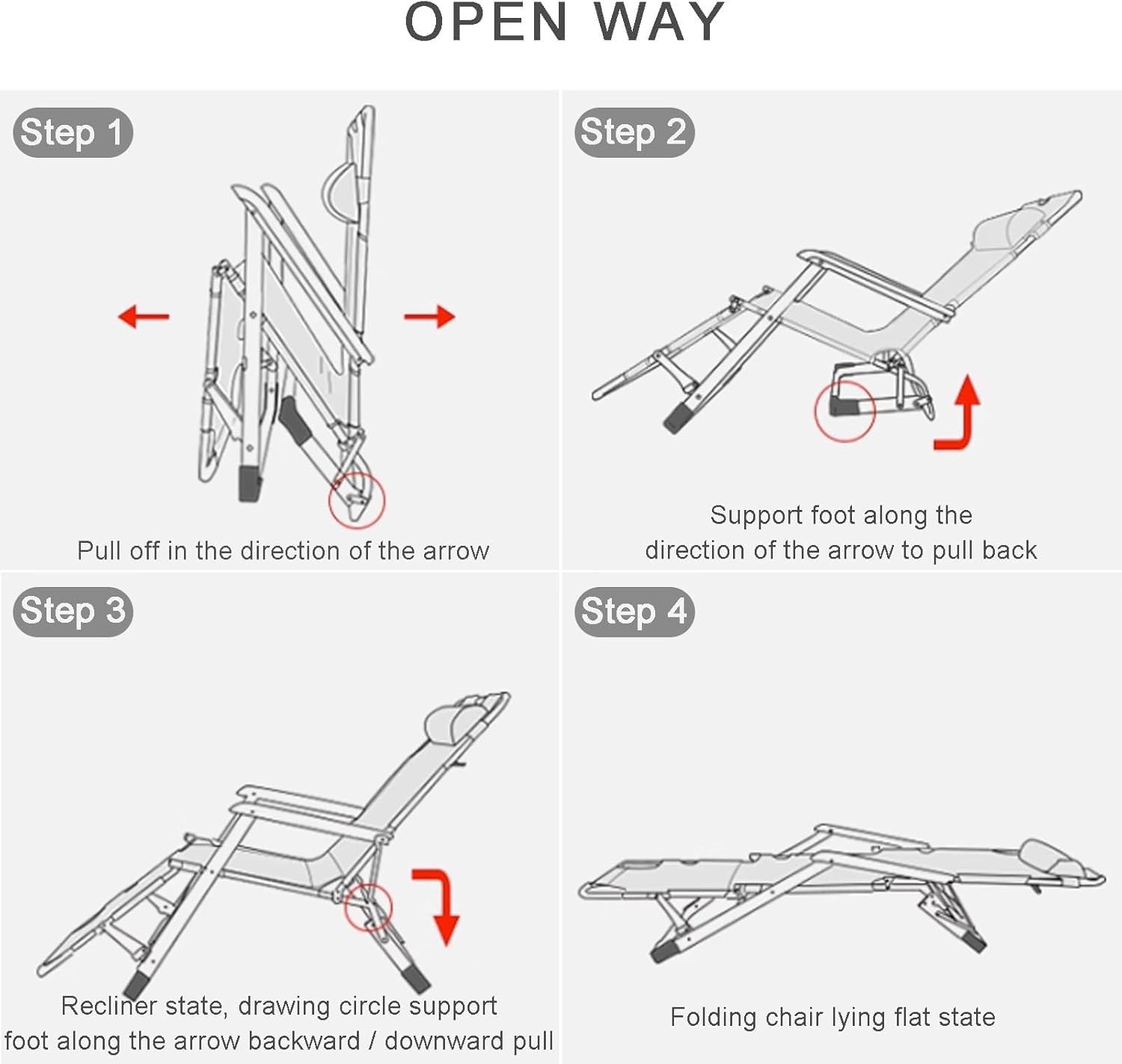 OPEN WAY

Step 1

Pull off in the direction of the arrow

Step 2

Support foot along the direction of the arrow to pull back

Step 3

Recliner state, drawing circle support foot along the arrow backward / downward pull

Step 4

Folding chair lying flat state