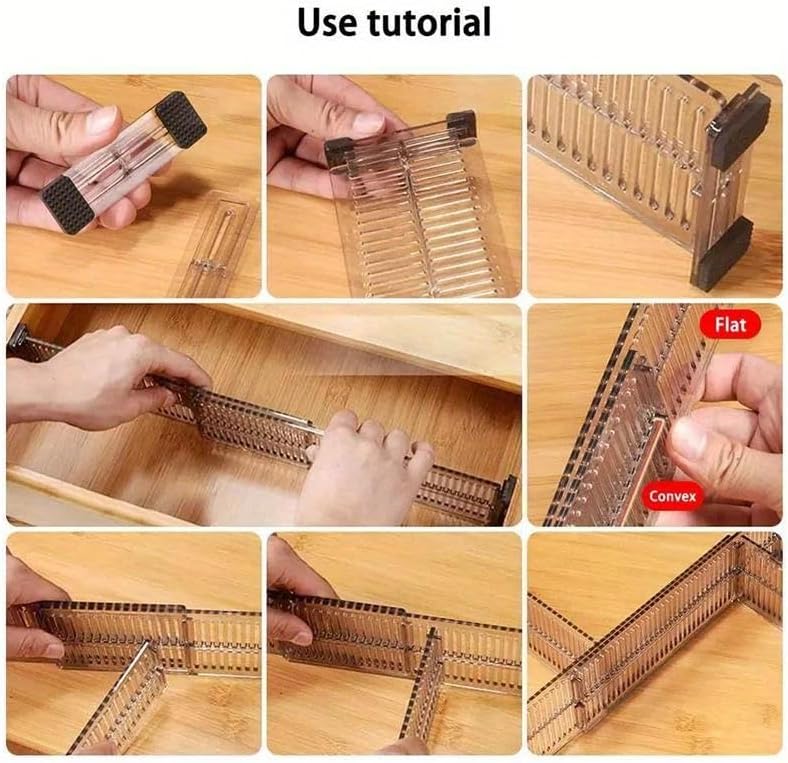 Use tutorial

Flat

Convex