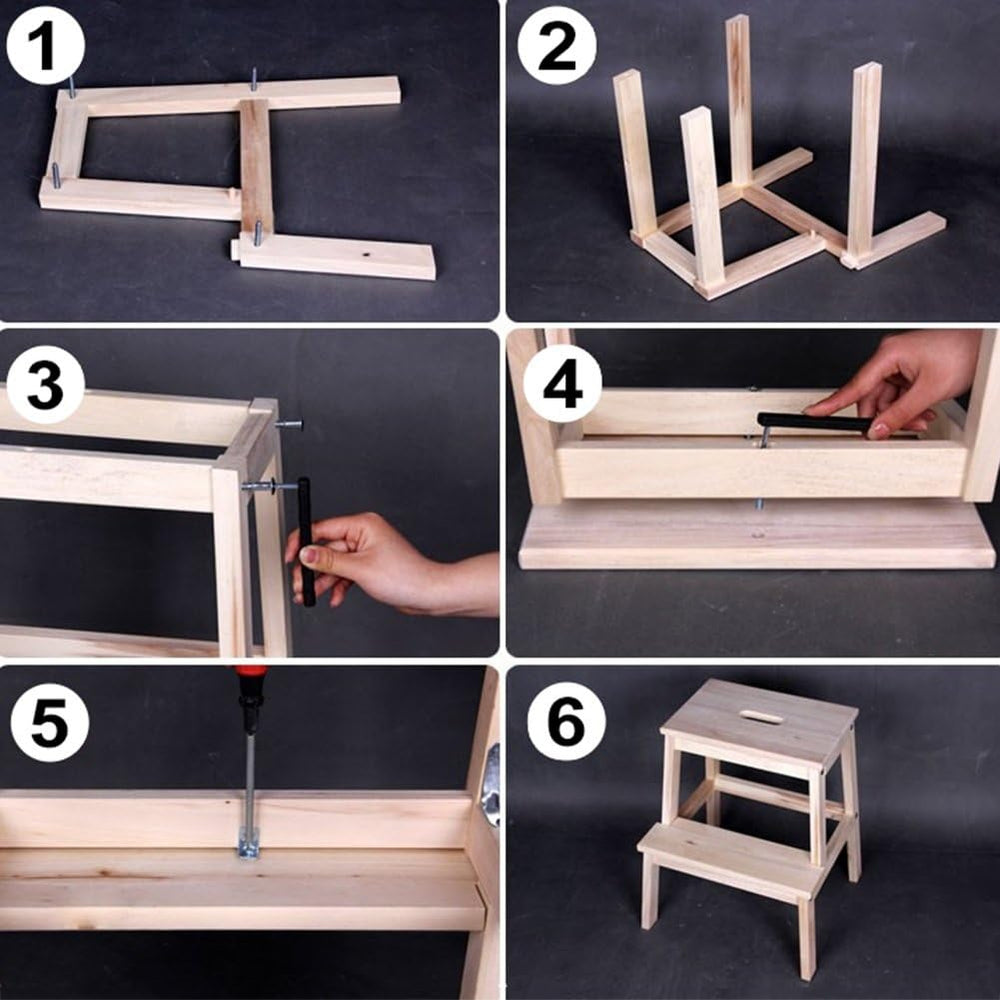 1

2

3

4

5

6