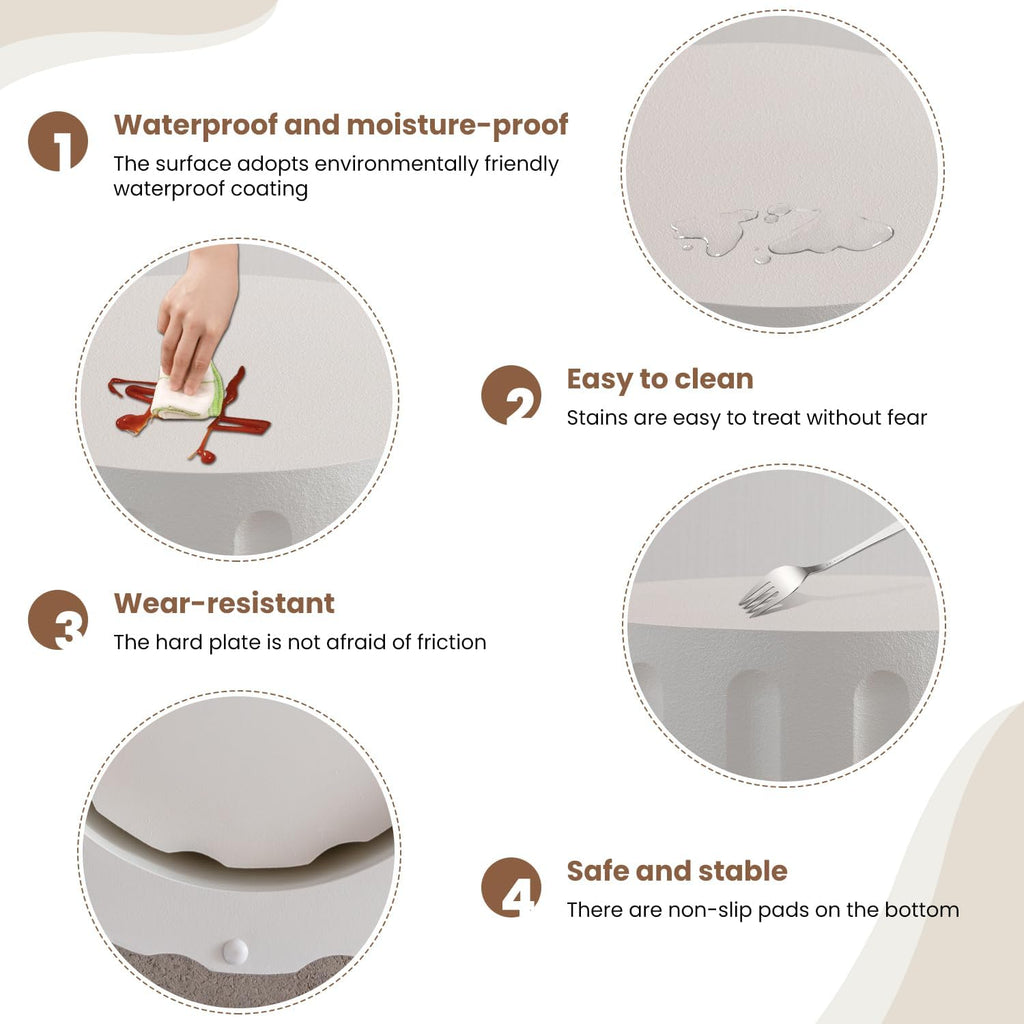 1
Waterproof and moisture-proof
The surface adopts environmentally friendly waterproof coating

2
Easy to clean
Stains are easy to treat without fear

3
Wear-resistant
The hard plate is not afraid of friction

4
Safe and stable
There are non-slip pads on the bottom