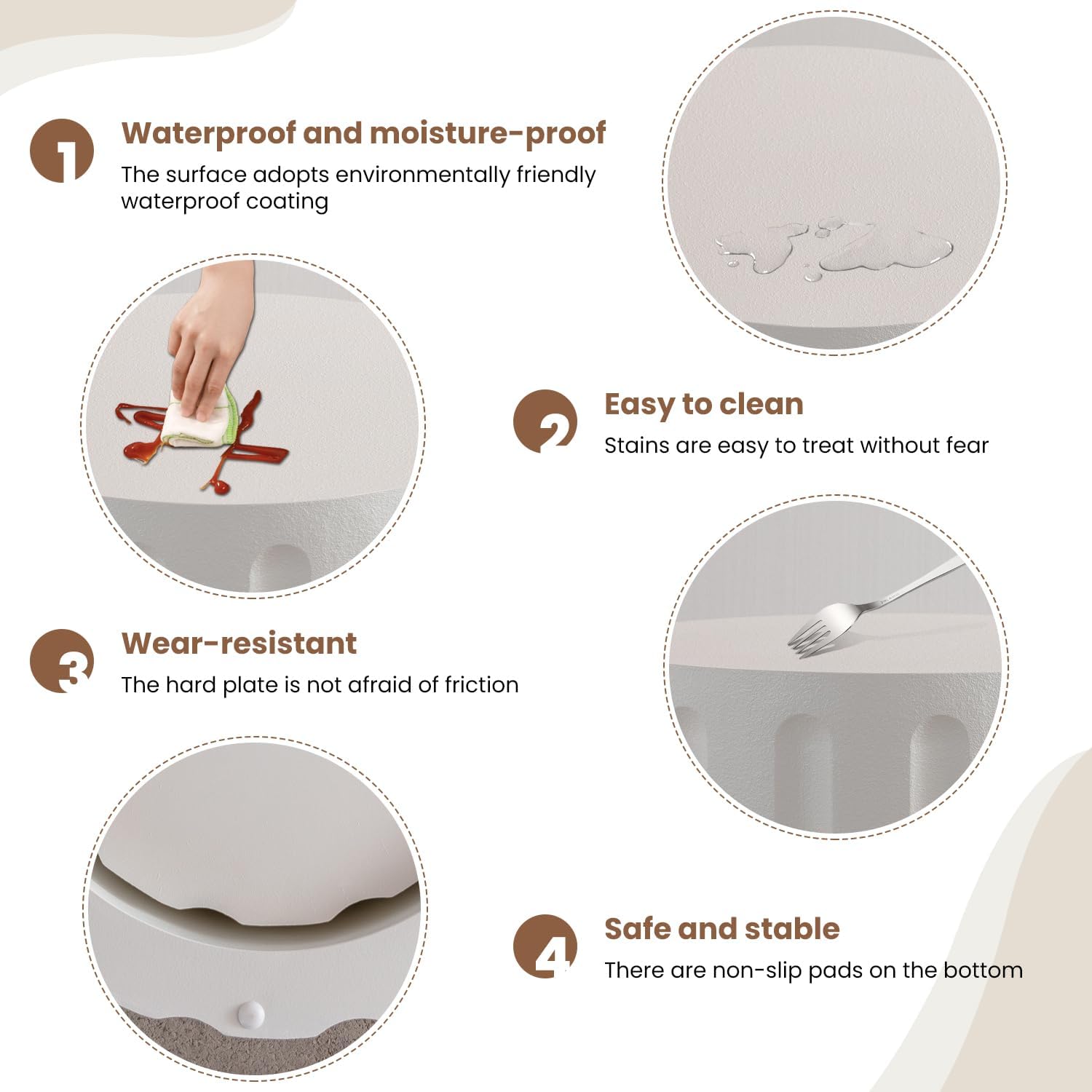 1

Waterproof and moisture-proof

The surface adopts environmentally friendly waterproof coating

2

Easy to clean

Stains are easy to treat without fear

3

Wear-resistant

The hard plate is not afraid of friction

4

Safe and stable

There are non-slip pads on the bottom