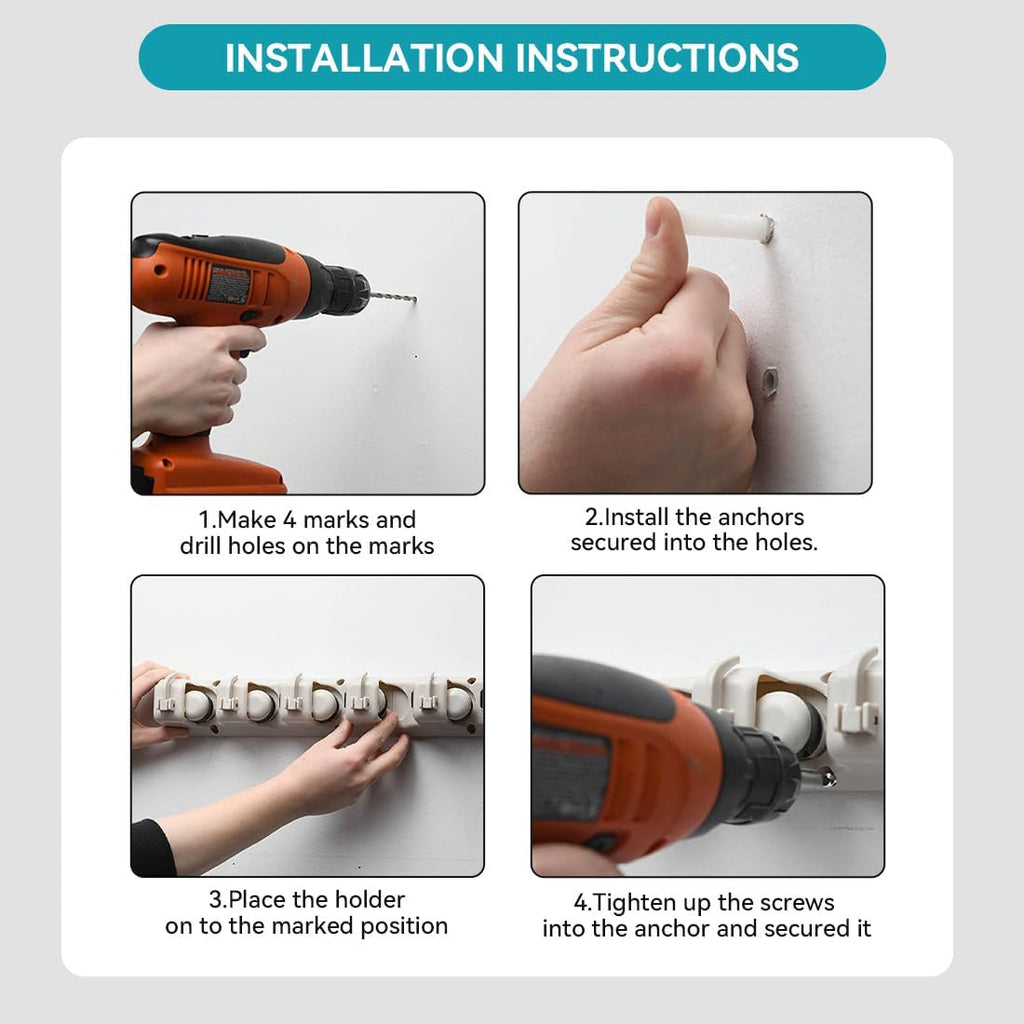 INSTALLATION INSTRUCTIONS

1.Make 4 marks and drill holes on the marks

2.Install the anchors secured into the holes.

3.Place the holder on to the marked position

4.Tighten up the screws into the anchor and secured it