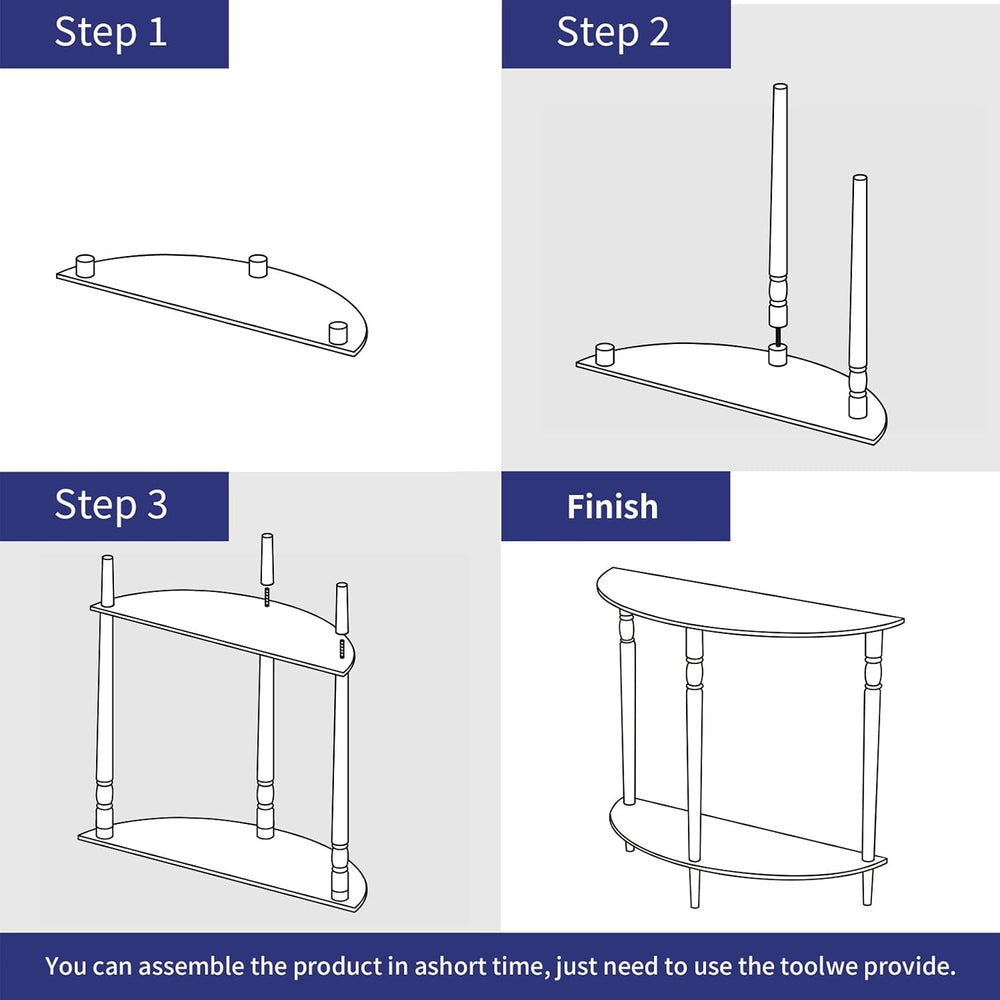 Step 1

Step 2

Step 3

Finish

You can assemble the product in ashort time, just need to use the toolwe provide.