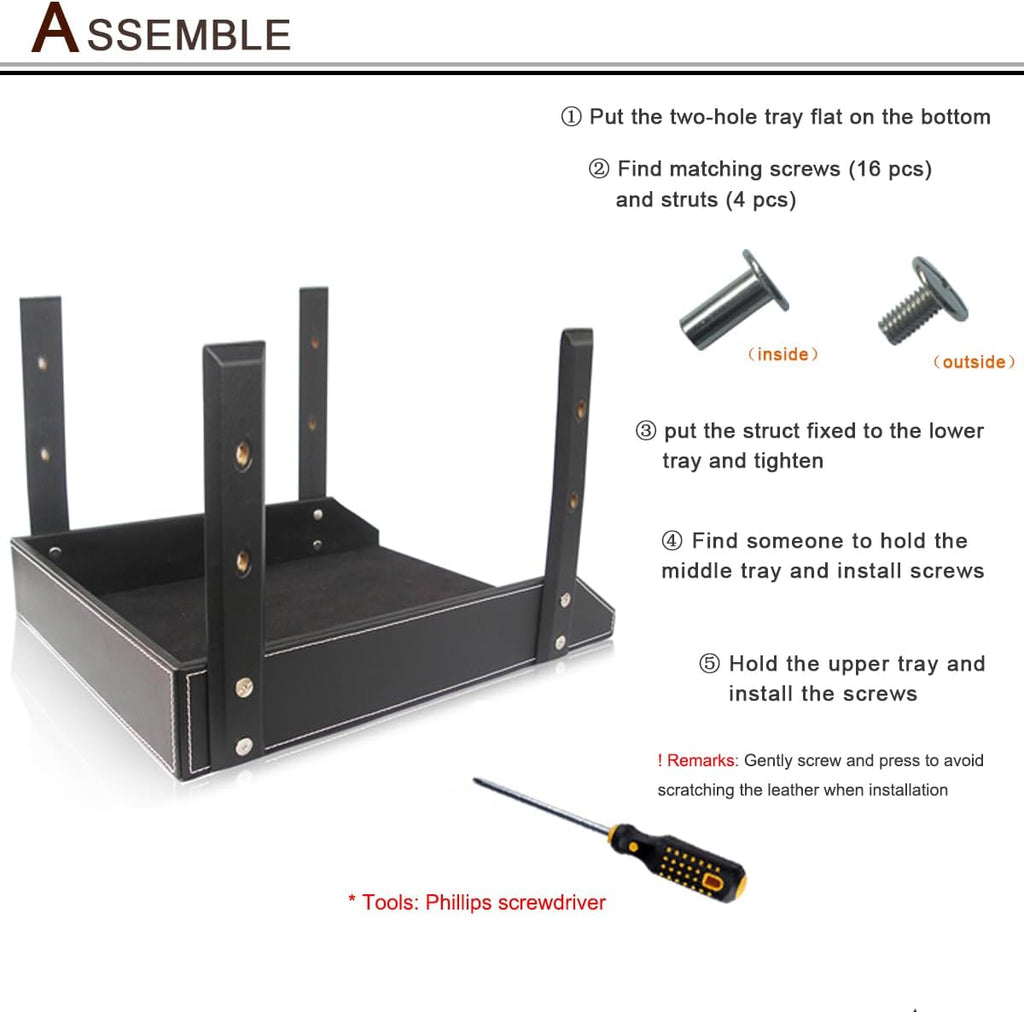 ASSEMBLE

① Put the two-hole tray flat on the bottom

② Find matching screws (16 pcs) and struts (4 pcs)

（inside）

（outside）

③ put the struct fixed to the lower tray and tighten

④ Find someone to hold the middle tray and install screws

⑤ Hold the upper tray and install the screws

! Remarks: Gently screw and press to avoid scratching the leather when installation

* Tools: Phillips screwdriver