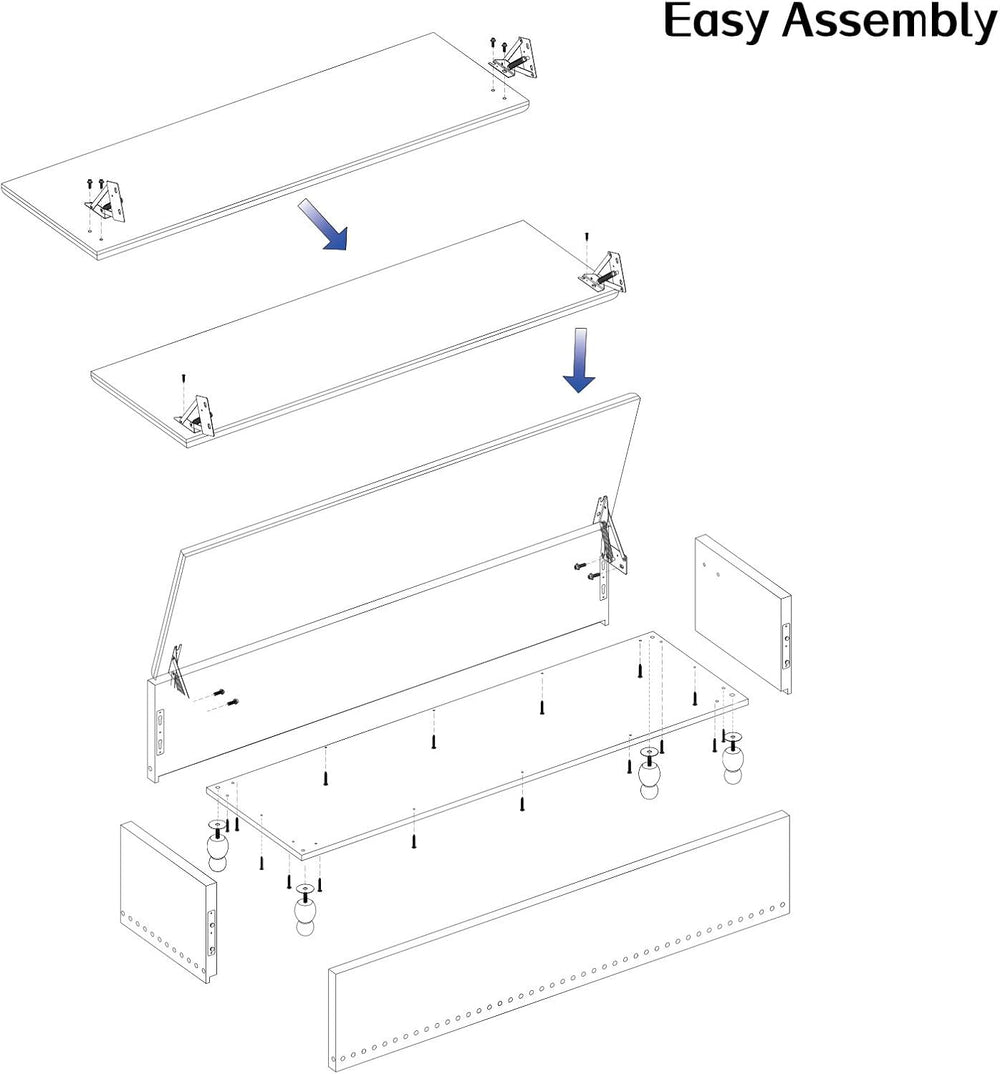 Easy Assembly