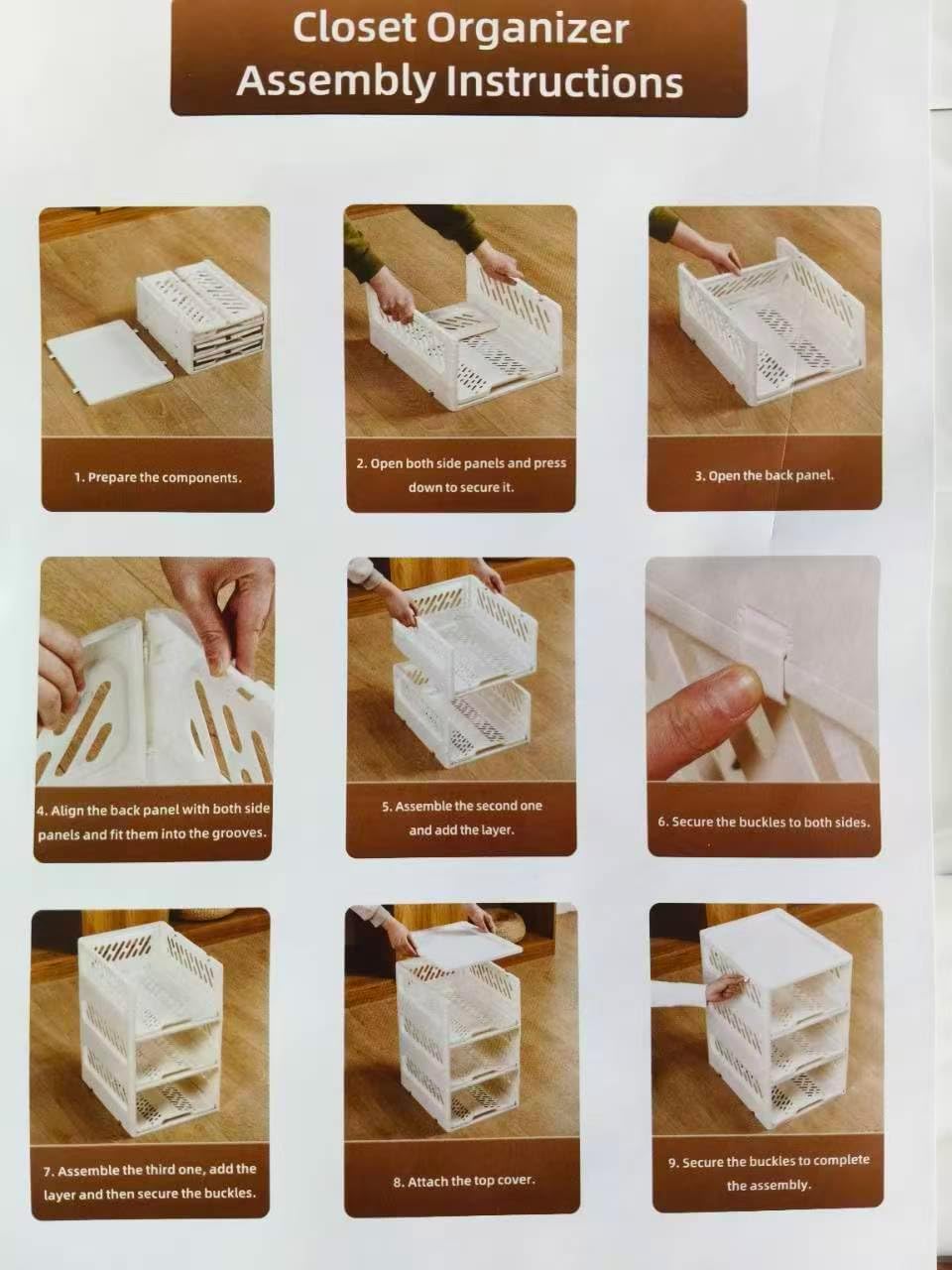 Closet Organizer
Assembly Instructions

1. Prepare the components.

2. Open both side panels and press down to secure it.

3. Open the back panel.

4. Align the back panel with both side panels and fit them into the grooves.

5. Assemble the second one and add the layer.

6. Secure the buckles to both sides.

7. Assemble the third one, add the layer and then secure the buckles.

8. Attach the top cover.

9. Secure the buckles to complete the assembly.