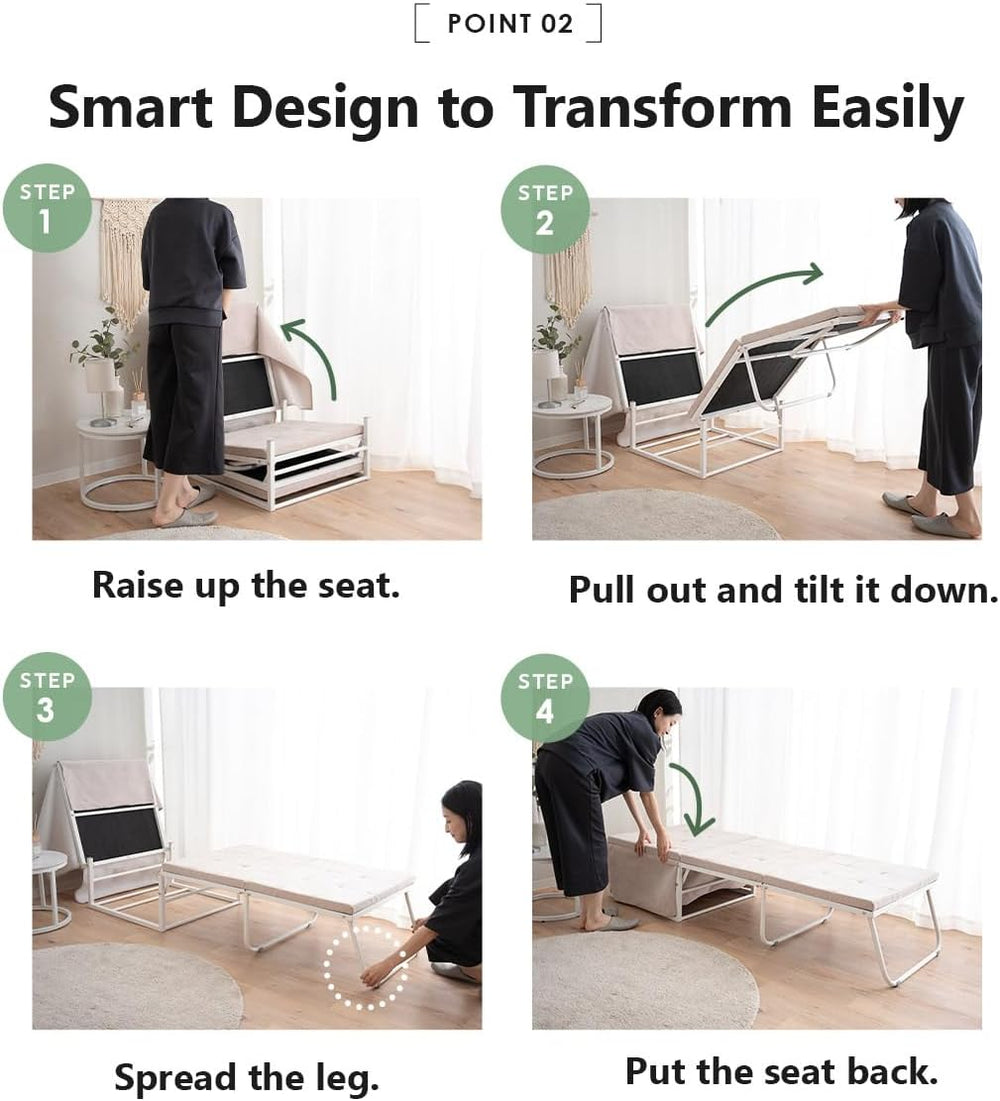 POINT 02

Smart Design to Transform Easily

STEP 1

Raise up the seat.

STEP 2

Pull out and tilt it down.

STEP 3

Spread the leg.

STEP 4

Put the seat back.