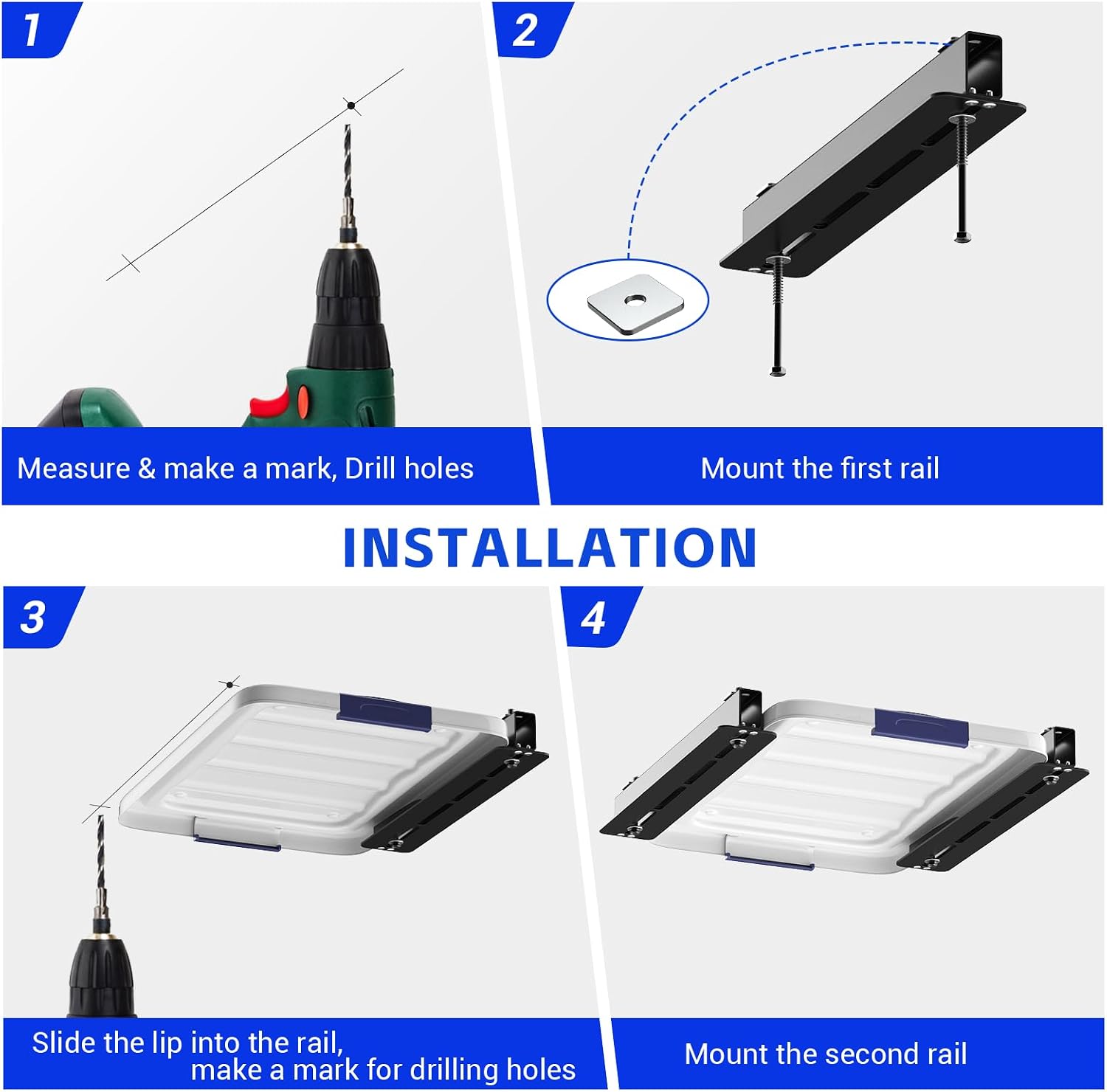 1

Measure & make a mark, Drill holes

2

Mount the first rail

INSTALLATION

3

Slide the lip into the rail, make a mark for drilling holes

4

Mount the second rail