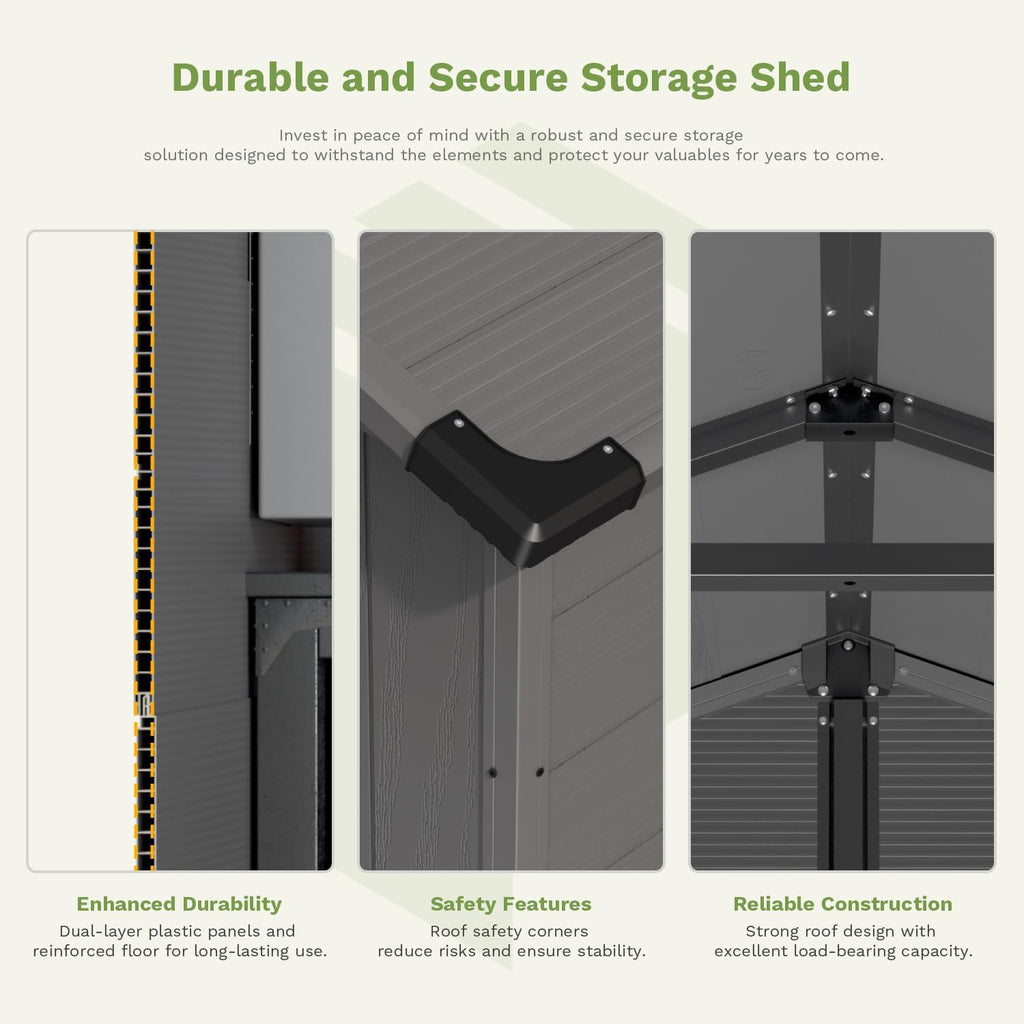 Durable and Secure Storage Shed

Invest in peace of mind with a robust and secure storage solution designed to withstand the elements and protect your valuables for years to come.

Enhanced Durability
Dual-layer plastic panels and reinforced floor for long-lasting use.

Safety Features
Roof safety corners reduce risks and ensure stability.

Reliable Construction
Strong roof design with excellent load-bearing capacity.