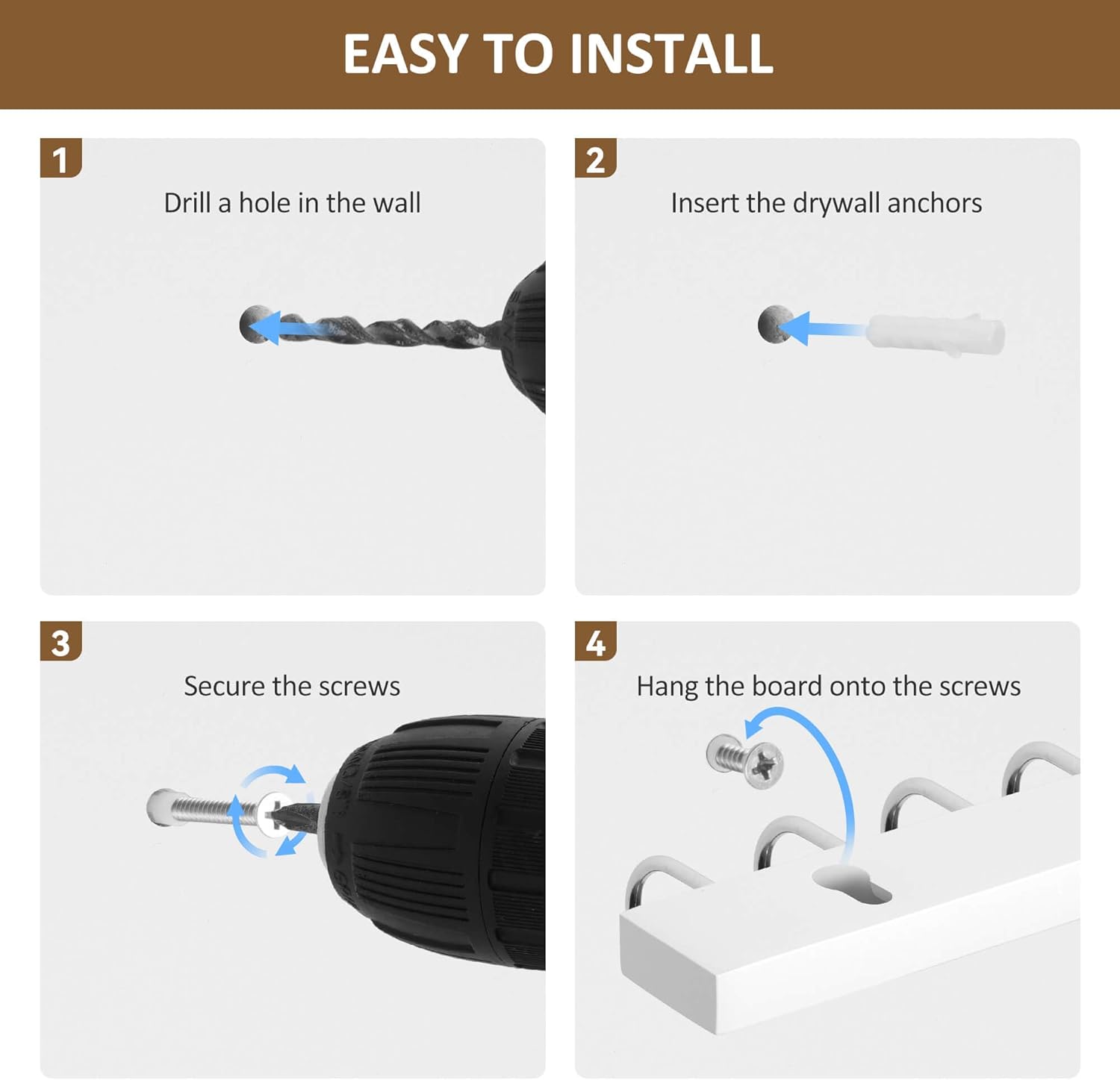 EASY TO INSTALL

1
Drill a hole in the wall

2
Insert the drywall anchors

3
Secure the screws

4
Hang the board onto the screws