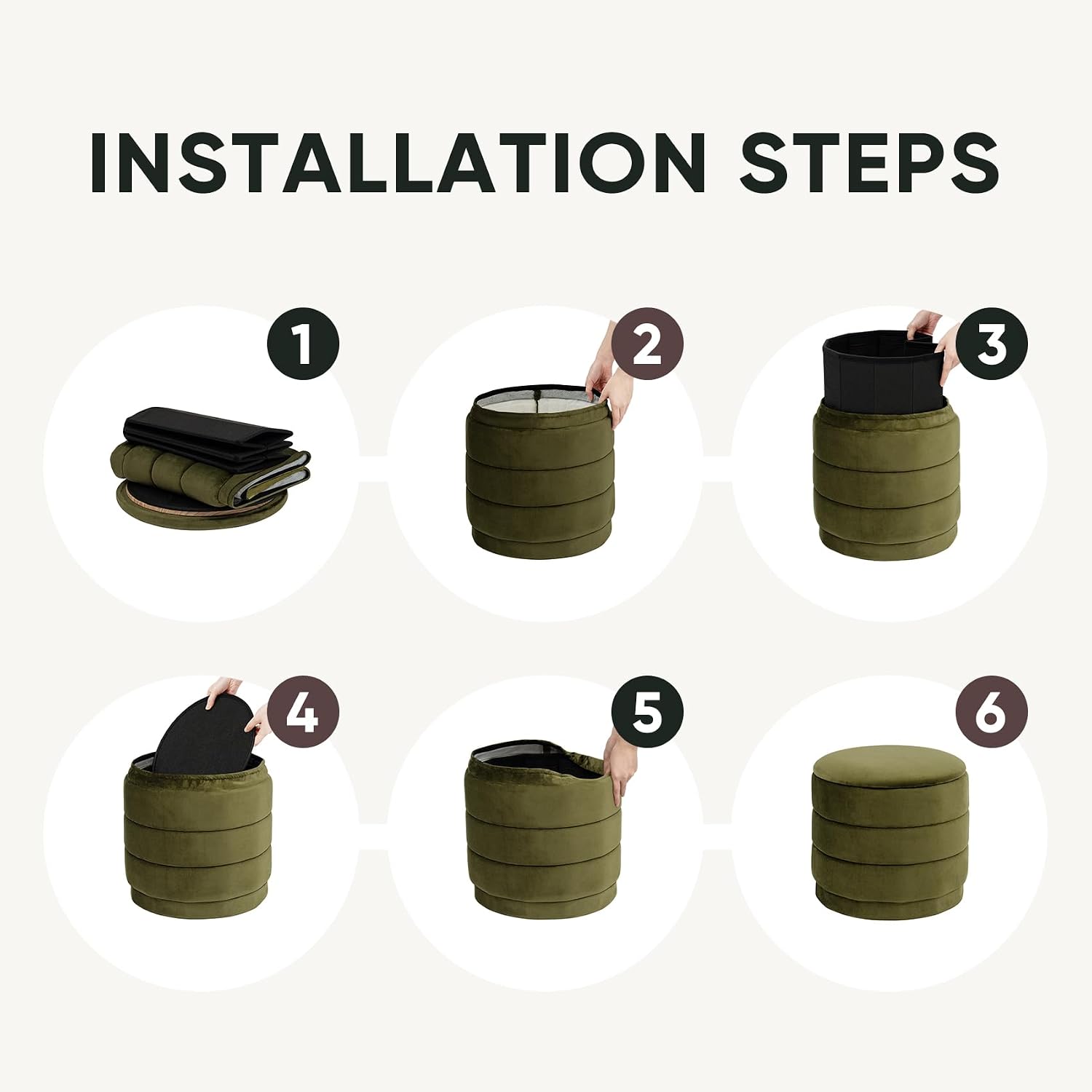 INSTALLATION STEPS

1

2

3

4

5

6