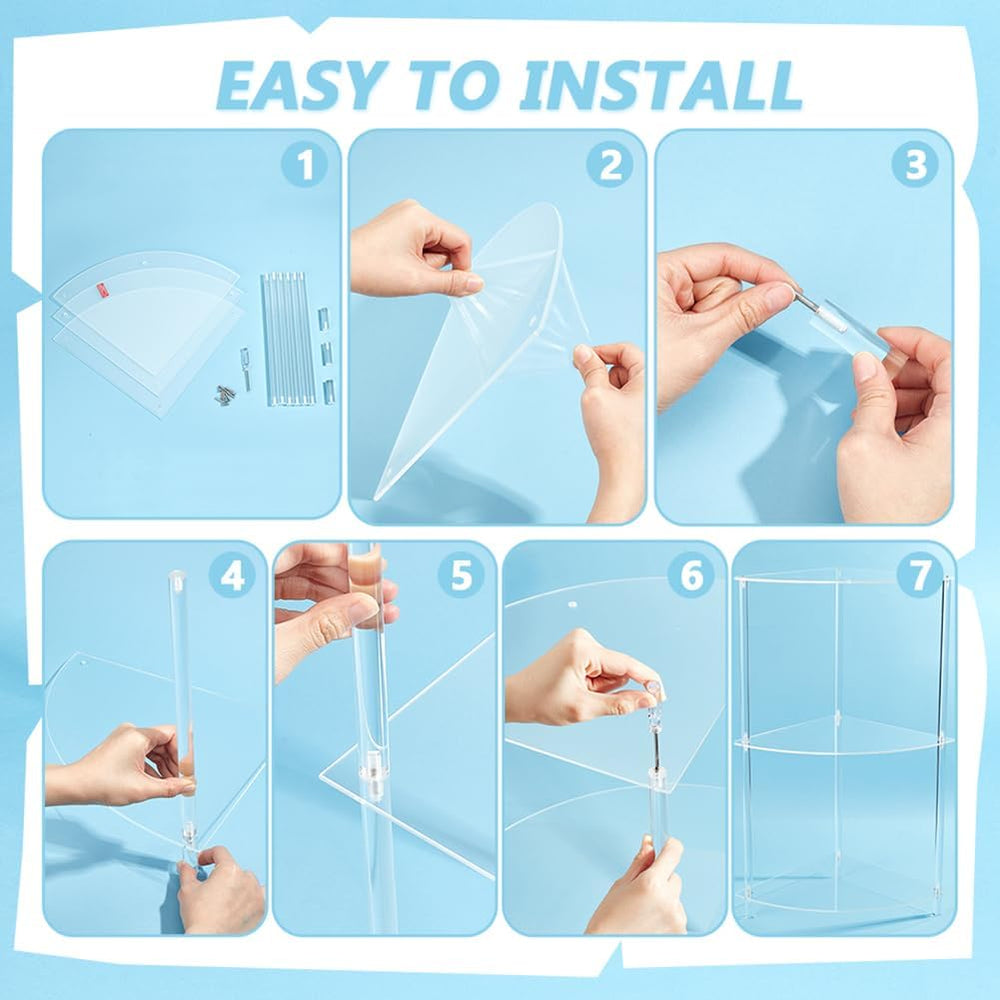 EASY TO INSTALL

1

2

3

4

5

6

7