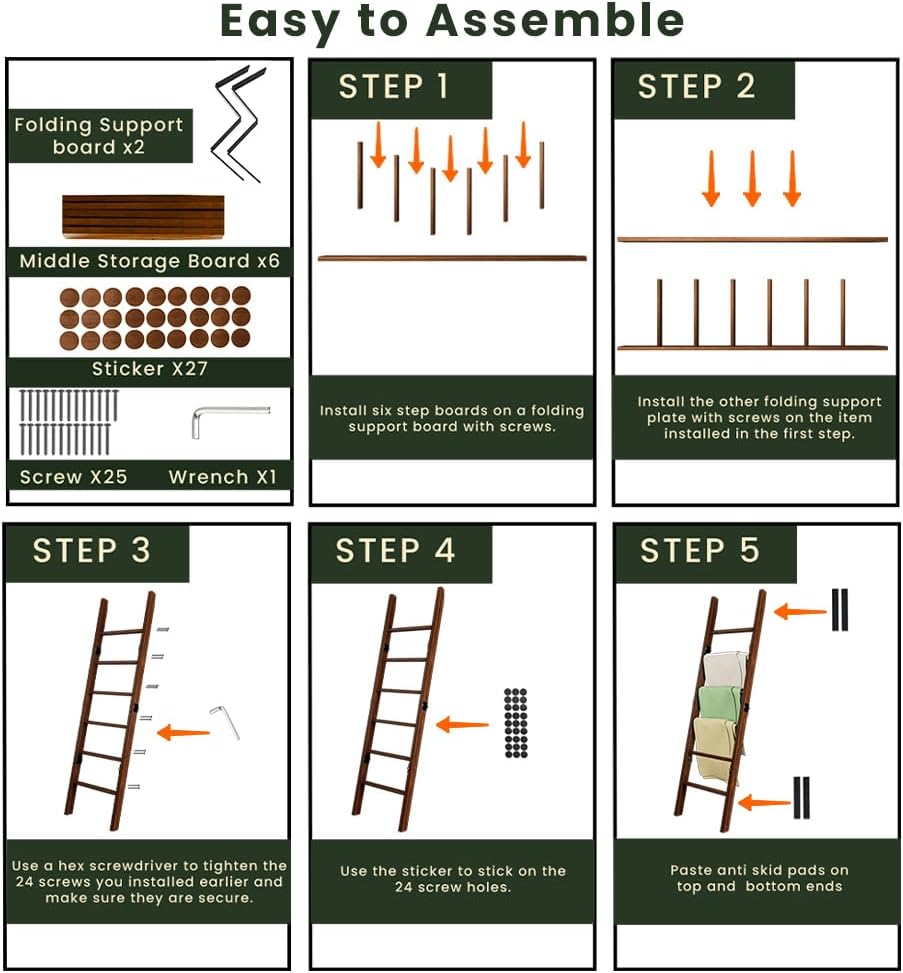 Easy to Assemble

Folding Support board x2

Middle Storage Board x6

Sticker X27

Screw X25

Wrench X1

STEP 1

Install six step boards on a folding support board with screws.

STEP 2

Install the other folding support plate with screws on the item installed in the first step.

STEP 3

Use a hex screwdriver to tighten the 24 screws you installed earlier and make sure they are secure.

STEP 4

Use the sticker to stick on the 24 screw holes.

STEP 5

Paste anti skid pads on top and bottom ends