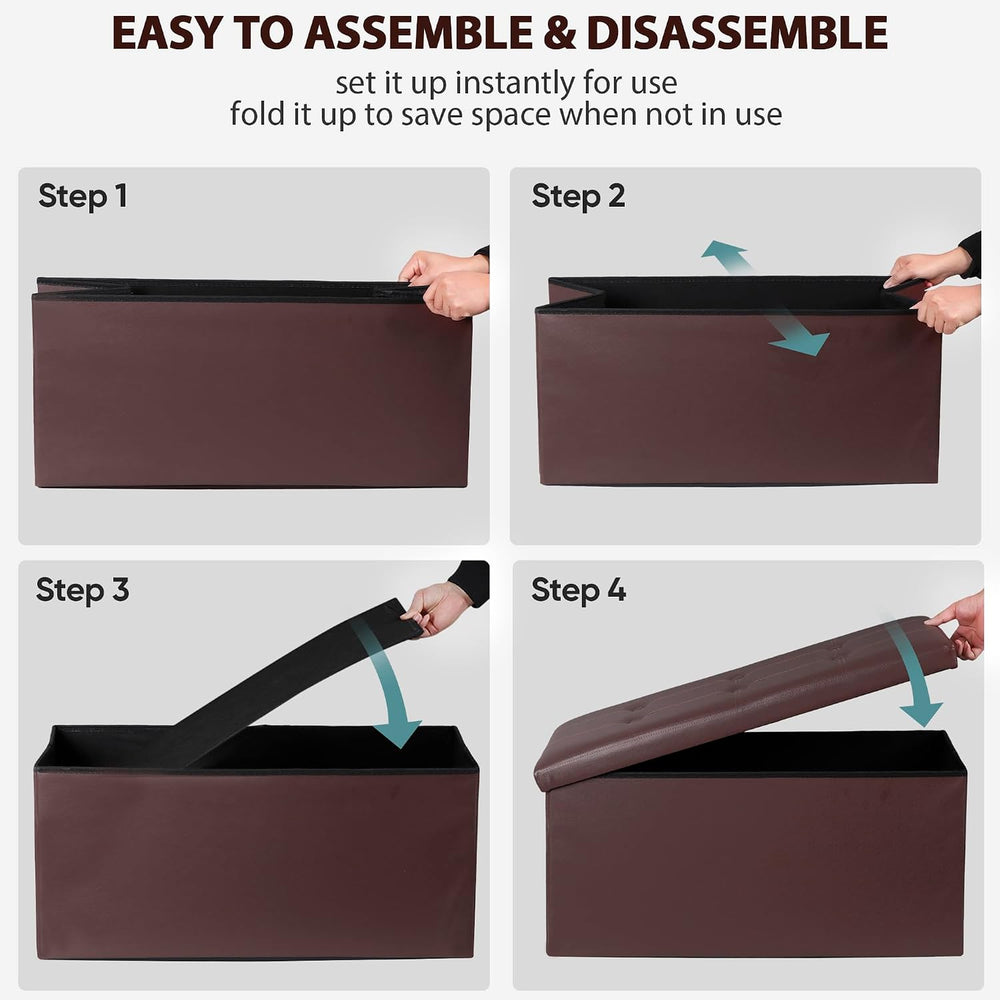 EASY TO ASSEMBLE & DISASSEMBLE

set it up instantly for use
fold it up to save space when not in use

Step 1

Step 2

Step 3

Step 4