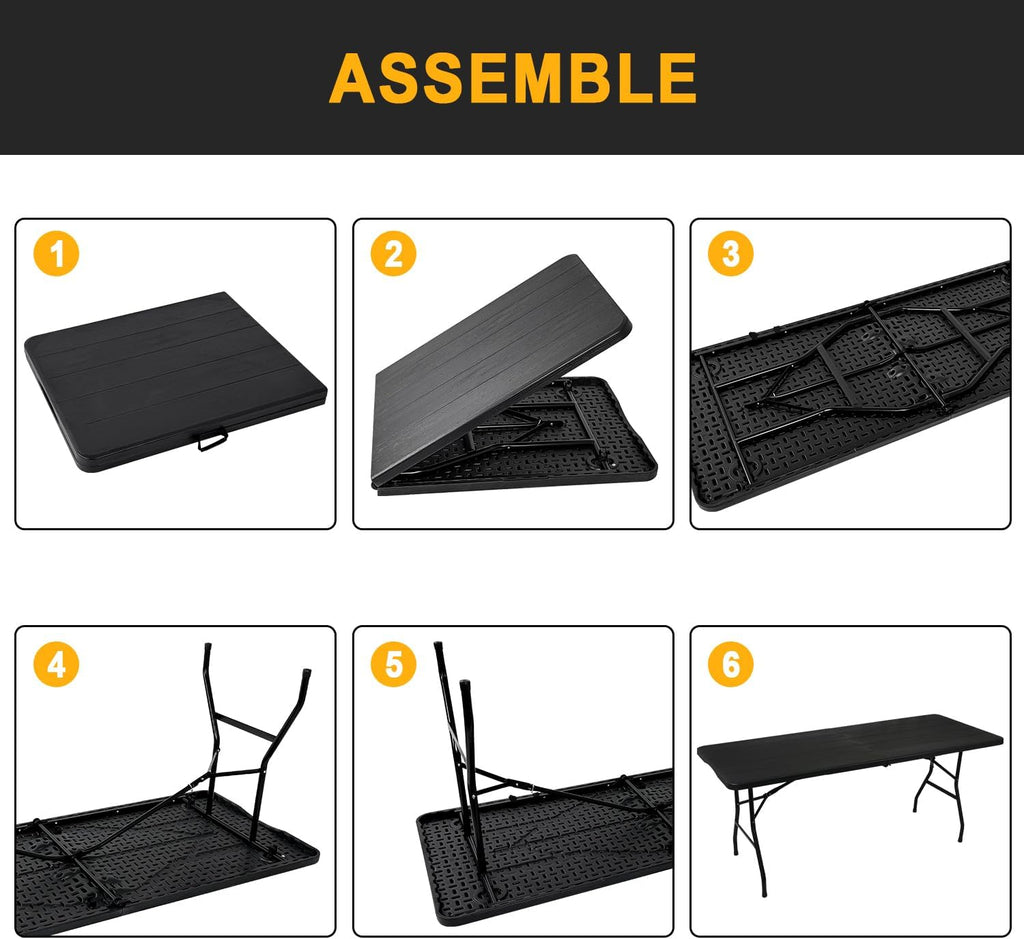 ASSEMBLE

1

2

3

4

5

6