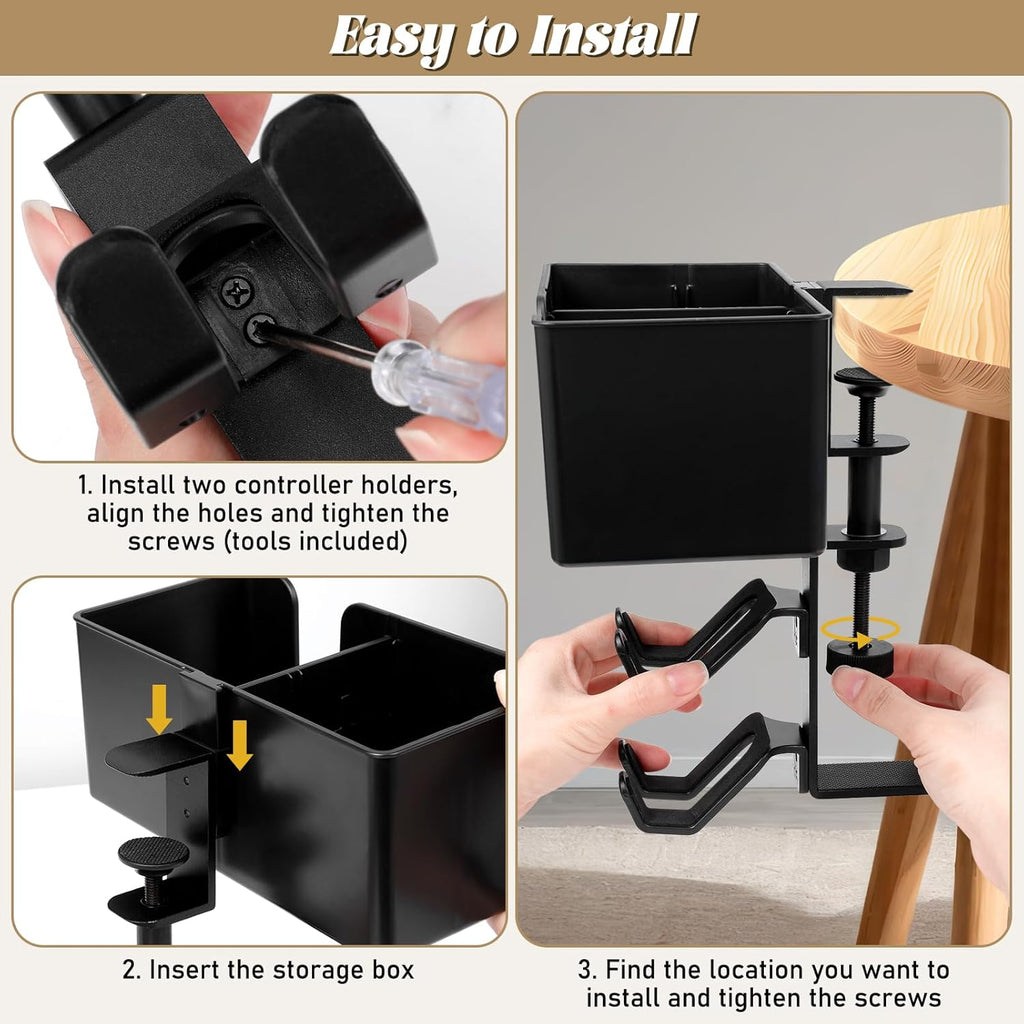 Easy to Install

1. Install two controller holders, align the holes and tighten the screws (tools included)

2. Insert the storage box

3. Find the location you want to install and tighten the screws