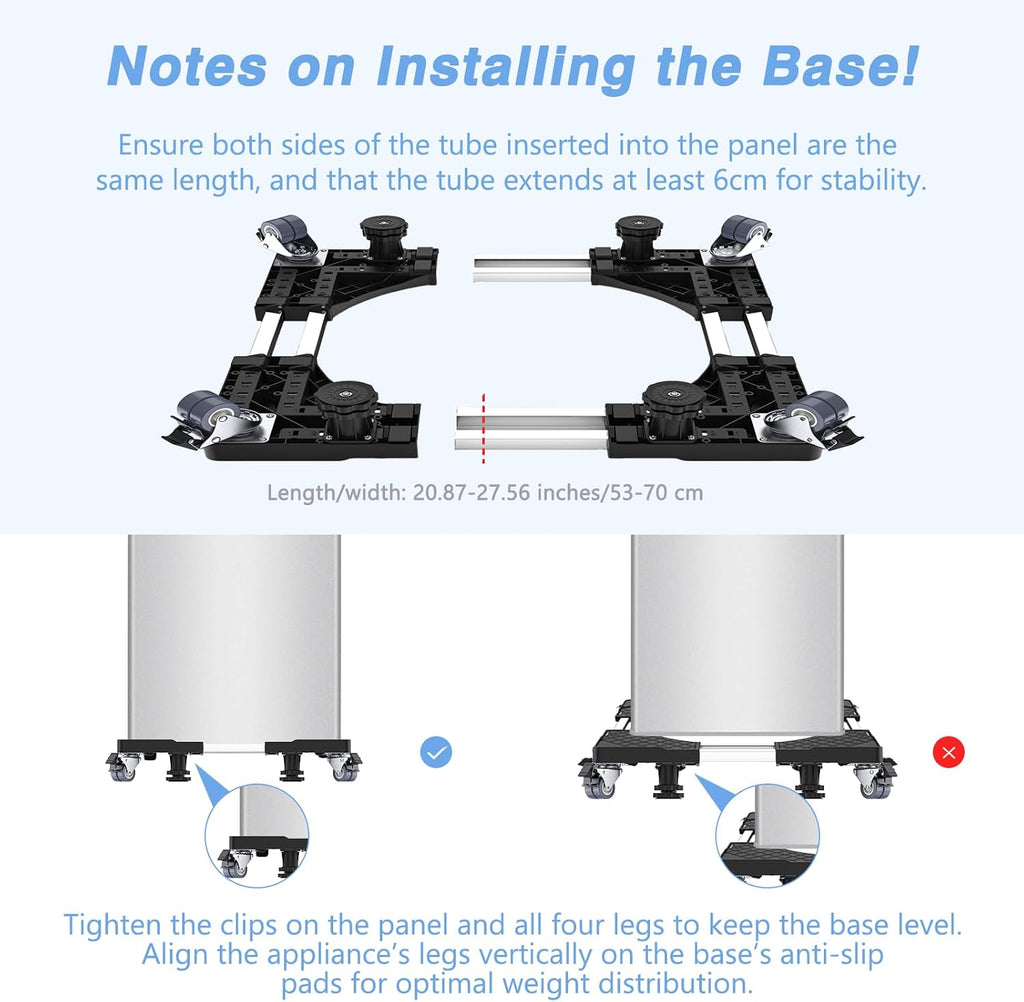 Notes on Installing the Base!

Ensure both sides of the tube inserted into the panel are the same length, and that the tube extends at least 6cm for stability.

Length/width: 20.87-27.56 inches/53-70 cm

Tighten the clips on the panel and all four legs to keep the base level. Align the appliance's legs vertically on the base's anti-slip pads for optimal weight distribution.