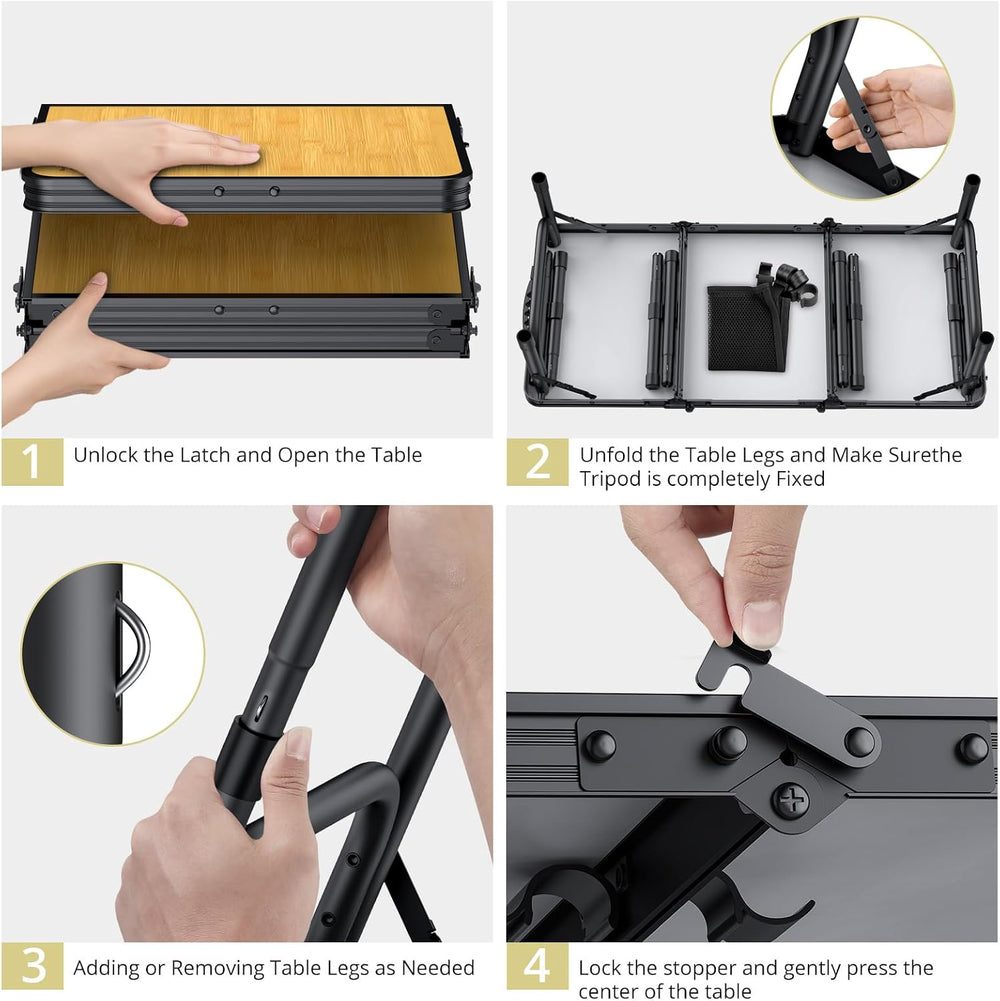 1 Unlock the Latch and Open the Table

2 Unfold the Table Legs and Make Surethe Tripod is completely Fixed

3 Adding or Removing Table Legs as Needed

4 Lock the stopper and gently press the center of the table