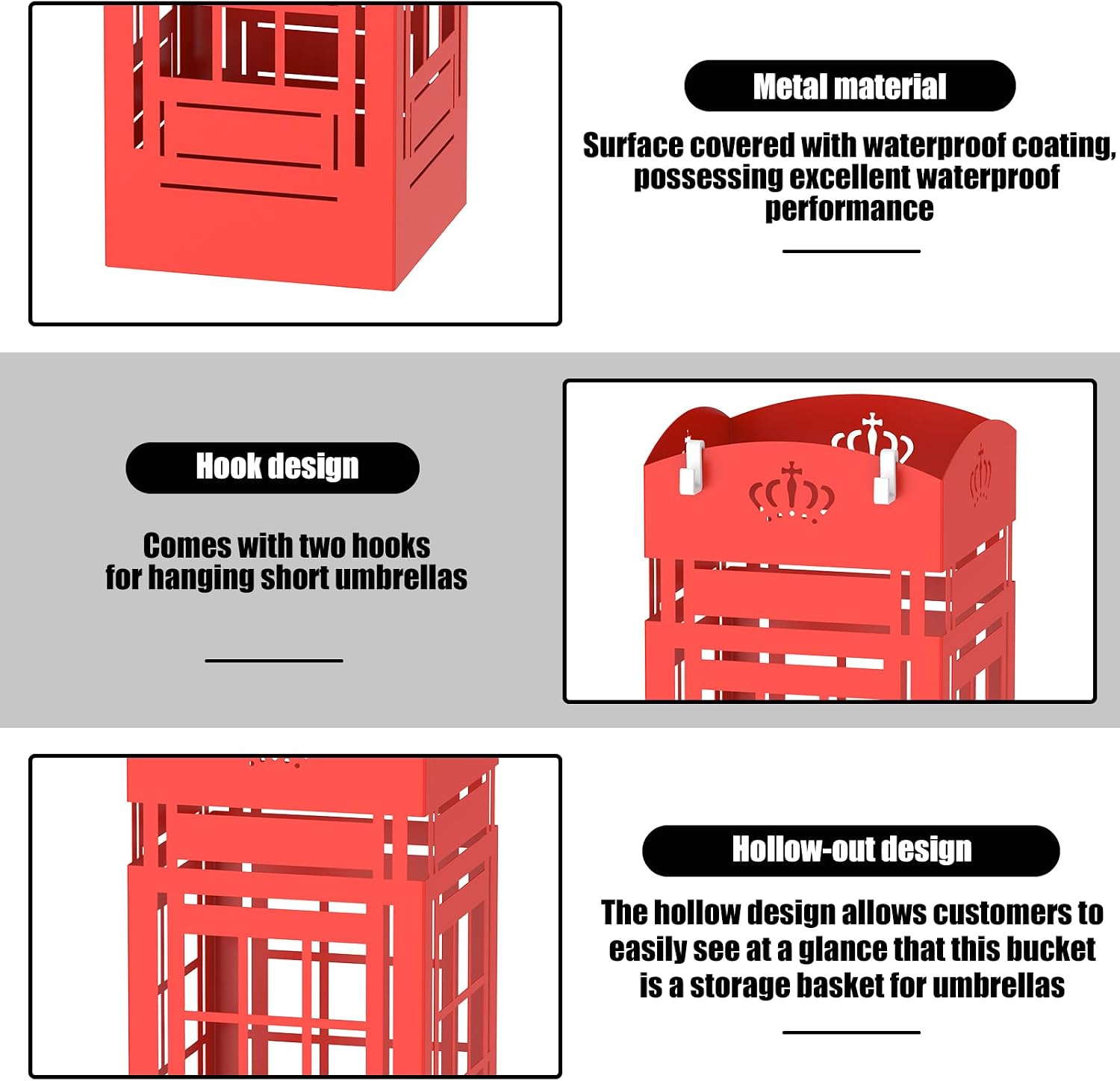 Metal material

Surface covered with waterproof coating, possessing excellent waterproof performance

Hook design

Comes with two hooks for hanging short umbrellas

Hollow-out design

The hollow design allows customers to easily see at a glance that this bucket is a storage basket for umbrellas