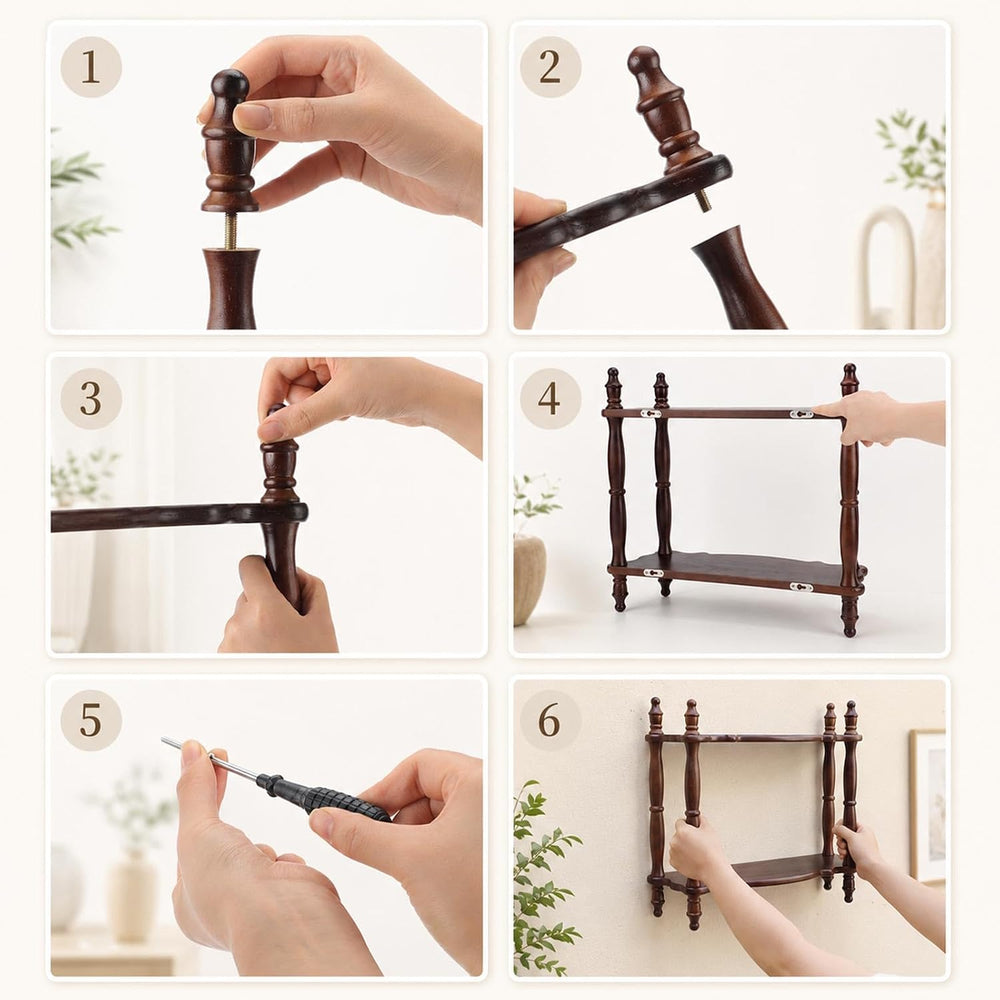 1

2

3

4

5

6