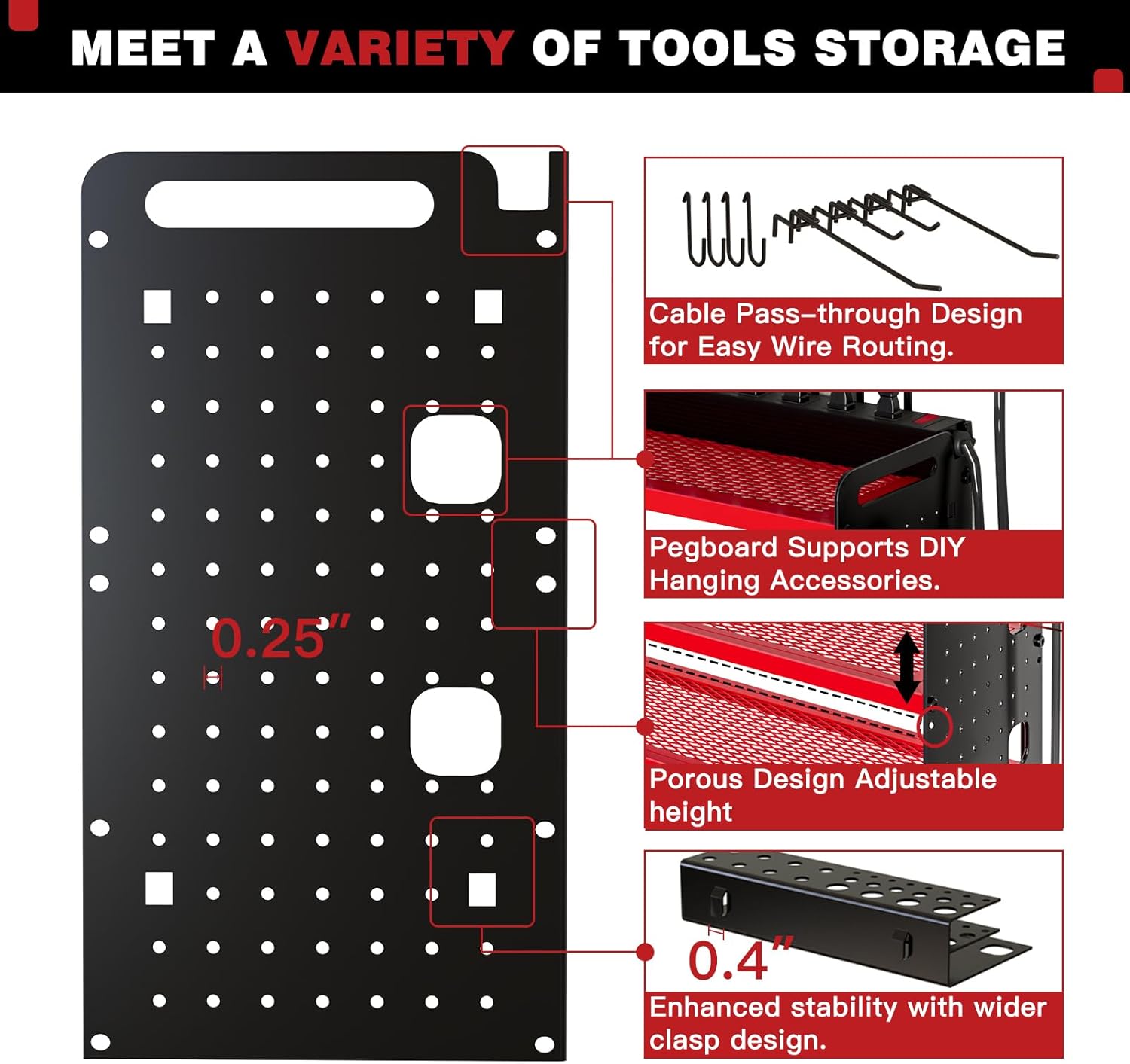 MEET A VARIETY OF TOOLS STORAGE

0.25"

Cable Pass-through Design for Easy Wire Routing.

Pegboard Supports DIY Hanging Accessories.

Porous Design Adjustable height

0.4"

Enhanced stability with wider clasp design.