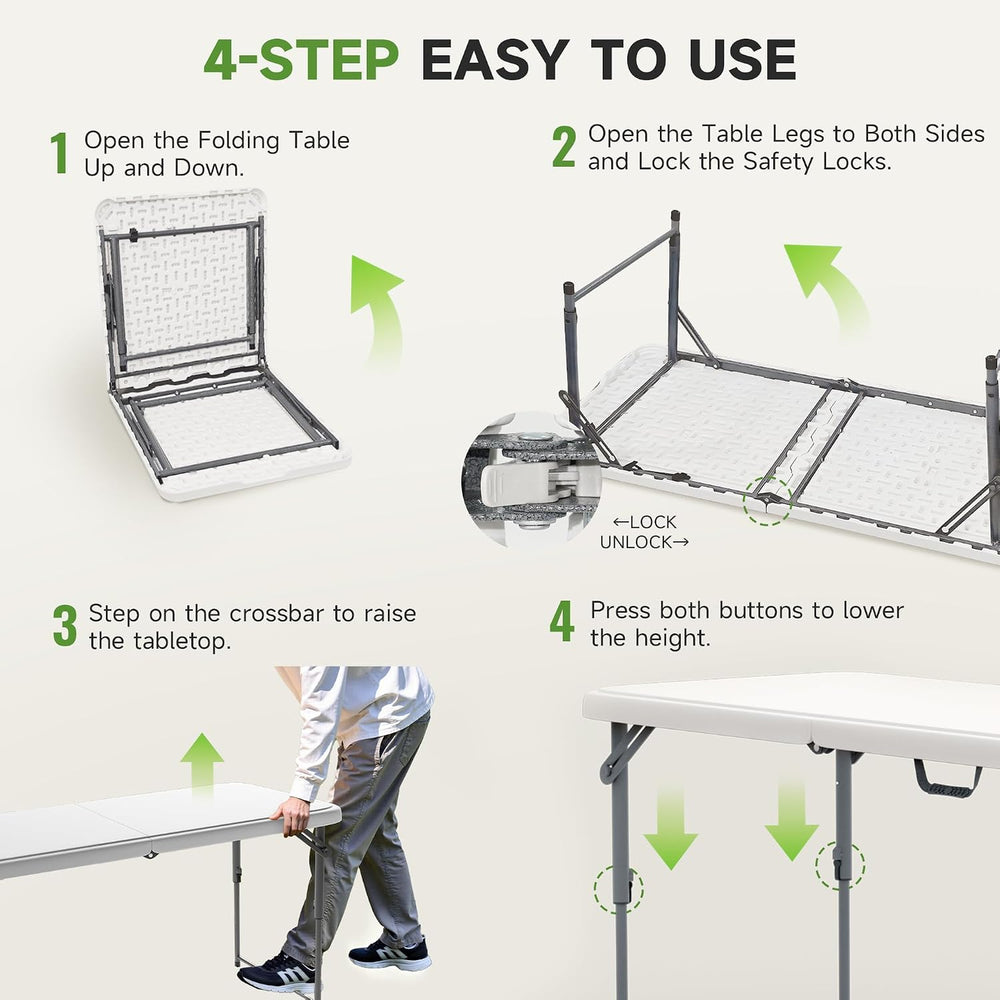 4-STEP EASY TO USE

1 Open the Folding Table Up and Down.

2 Open the Table Legs to Both Sides and Lock the Safety Locks.

←LOCK
UNLOCK→

3 Step on the crossbar to raise the tabletop.

4 Press both buttons to lower the height.